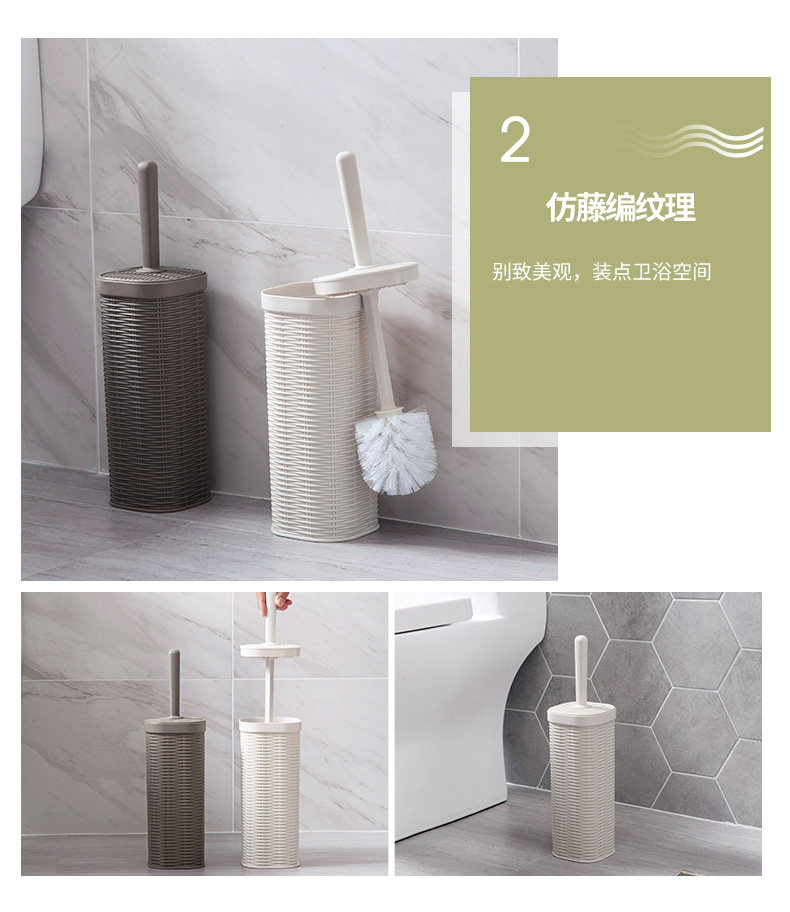 2

仿藤编纹理

别致美观，装点卫浴空间