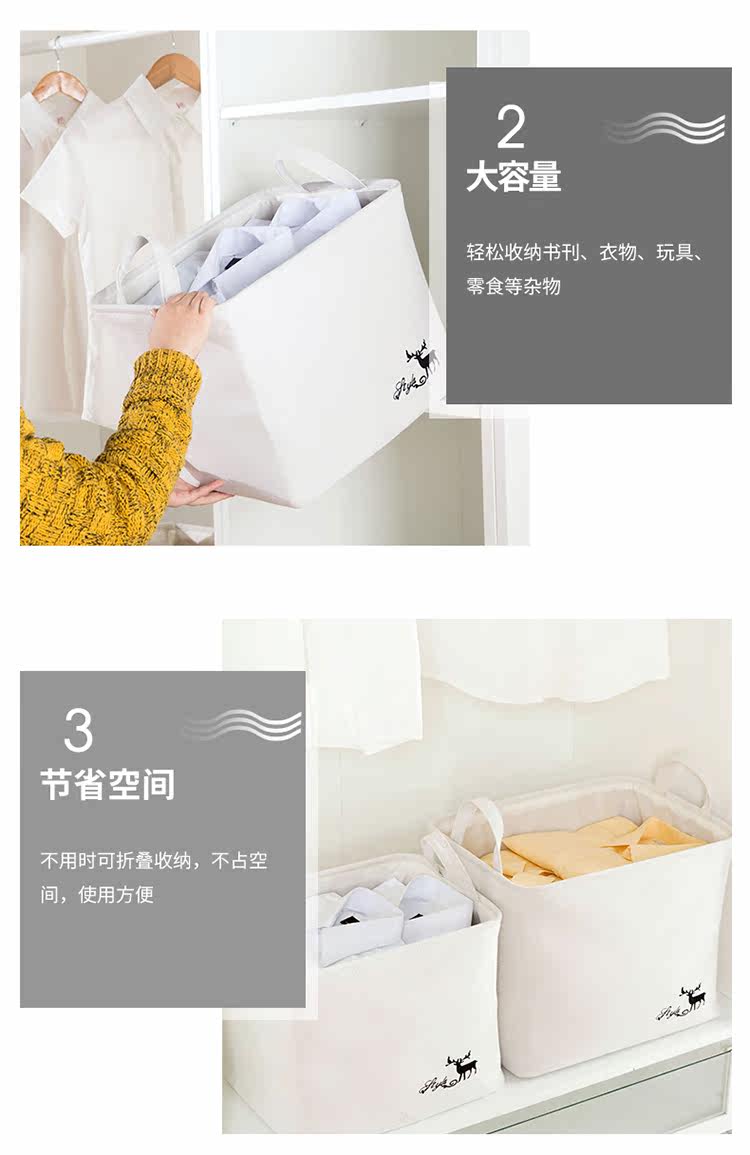 2
大容量

轻松收纳书刊、衣物、玩具、零食等杂物

3
节省空间

不用时可折叠收纳，不占空间，使用方便