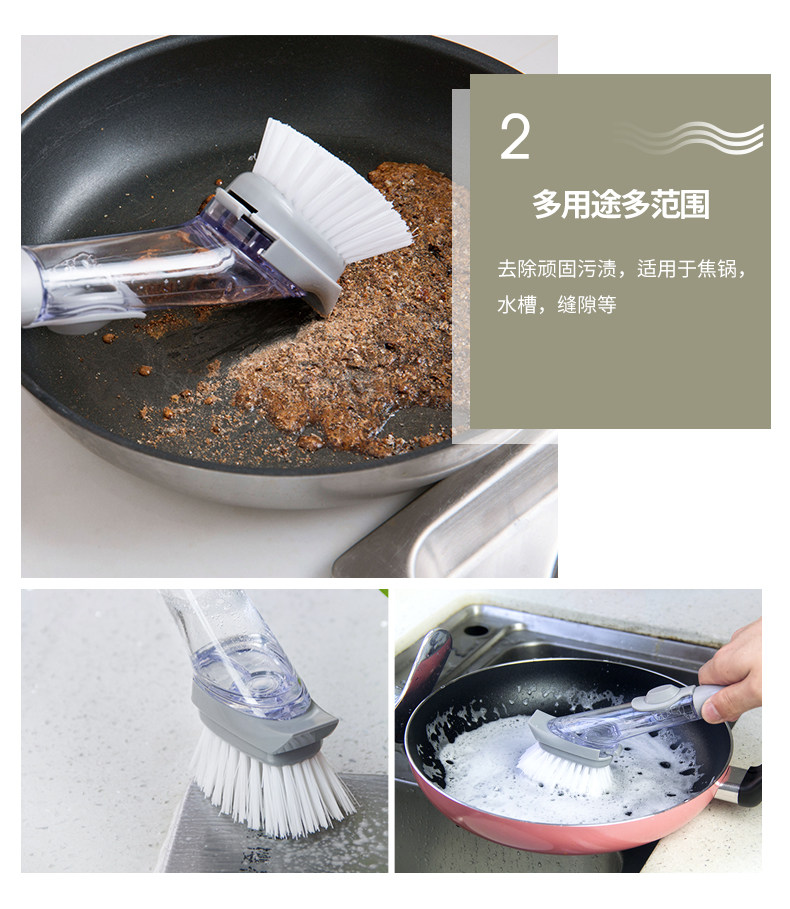 2

多用途多范围

去除顽固污渍，适用于焦锅，水槽，缝隙等