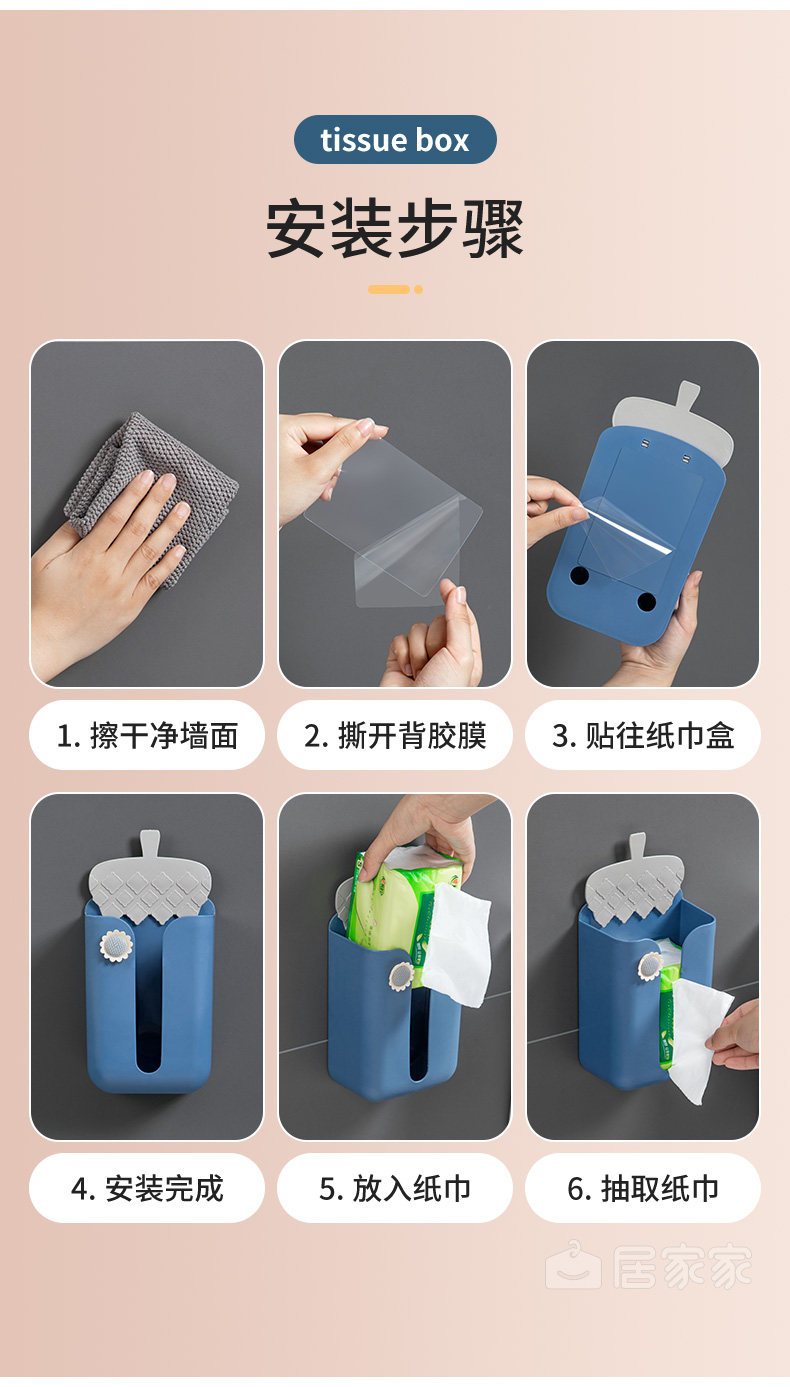 tissue box

安装步骤

1. 擦干净墙面

2. 撕开背胶膜

3. 贴往纸巾盒

4. 安装完成

5. 放入纸巾

6. 抽取纸巾

居家家