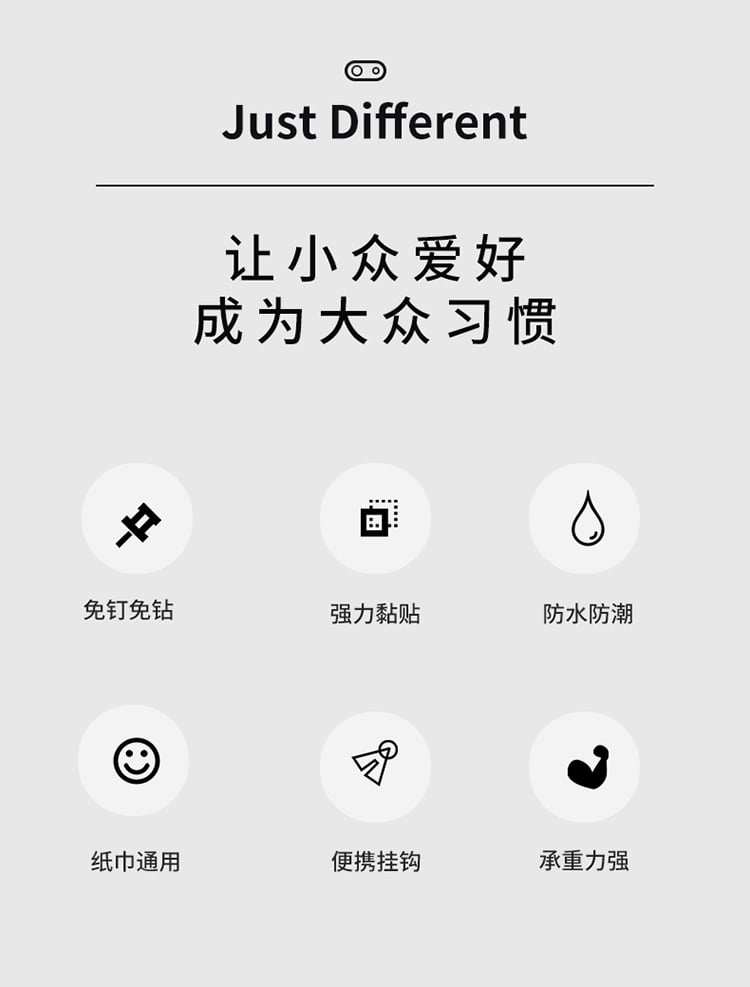 Just Different

让小众爱好
成为大众习惯

免钉免钻

强力黏贴

防水防潮

纸巾通用

便携挂钩

承重力强