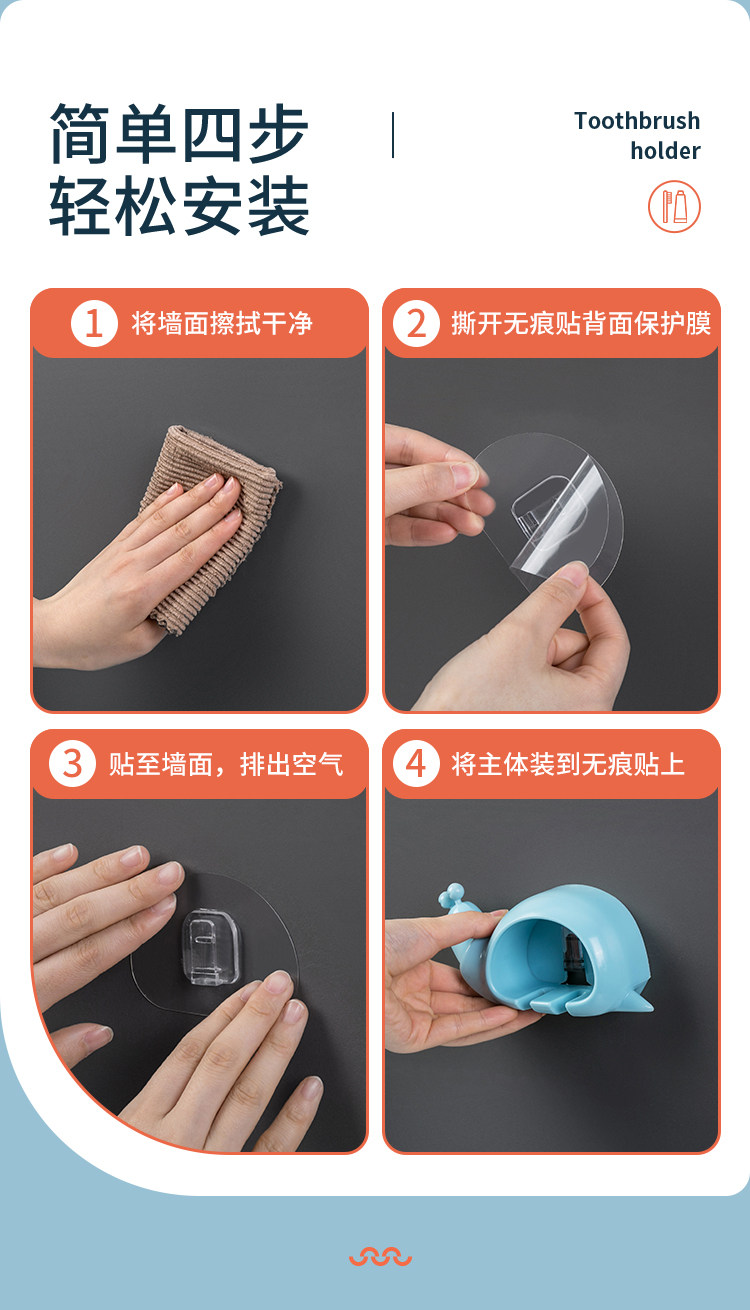 简单四步
轻松安装

Toothbrush
holder

1 将墙面擦拭干净

2 撕开无痕贴背面保护膜

3 贴至墙面，排出空气

4 将主体装到无痕贴上