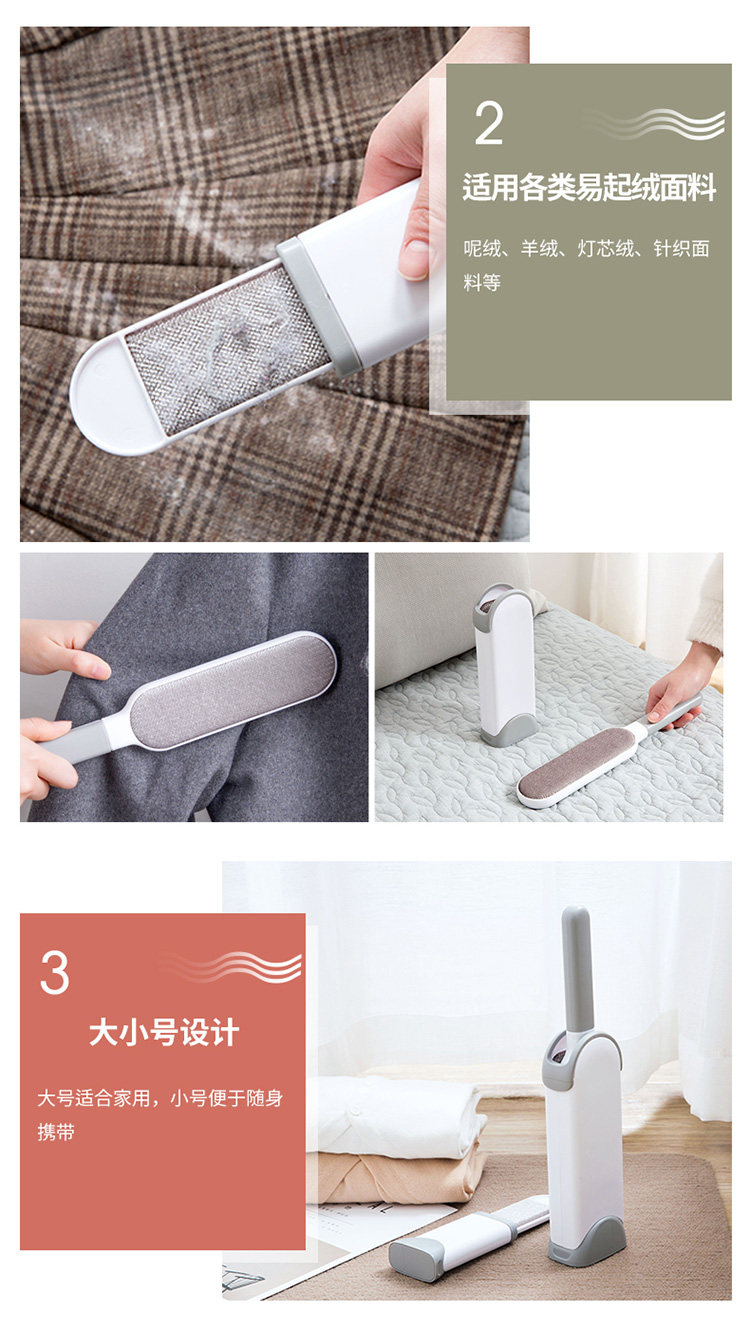 2

适用各类易起绒面料

呢绒、羊绒、灯芯绒、针织面料等

3

大小号设计

大号适合家用，小号便于随身携带