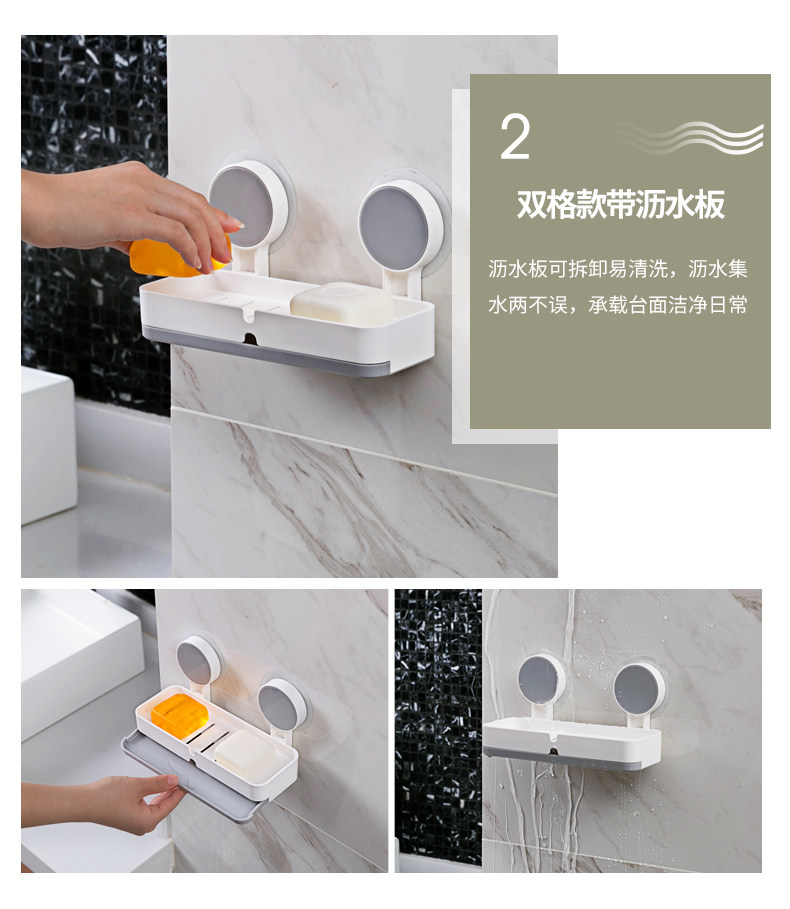 2

双格款带沥水板

沥水板可拆卸易清洗，沥水集水两不误，承载台面洁净日常