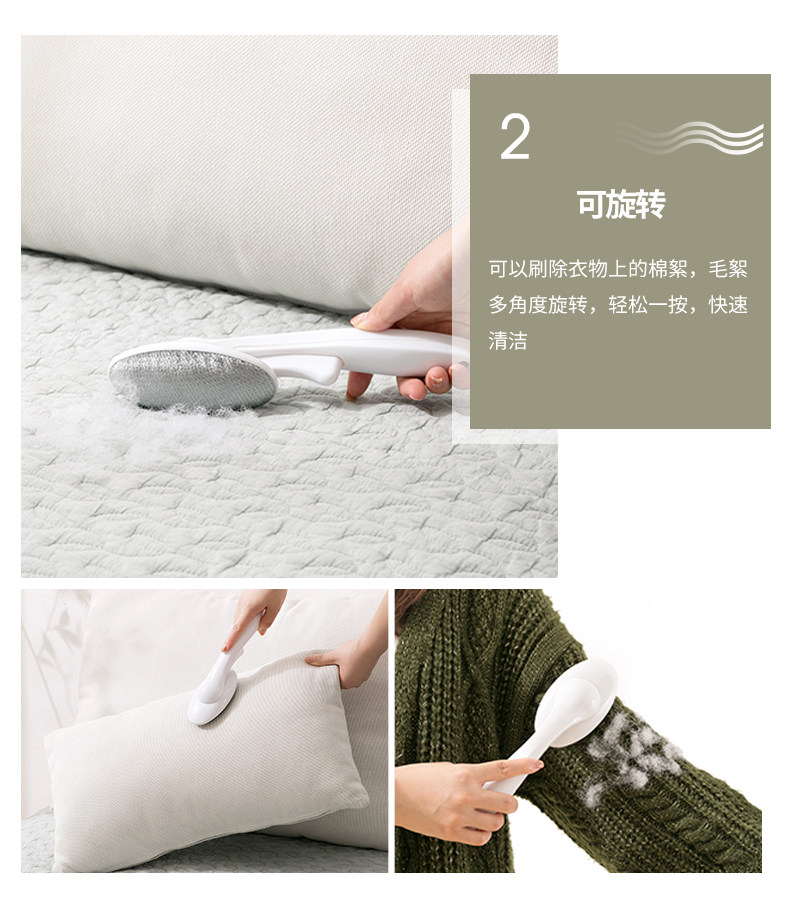 2

可旋转

可以刷除衣物上的棉絮，毛絮多角度旋转，轻松一按，快速清洁