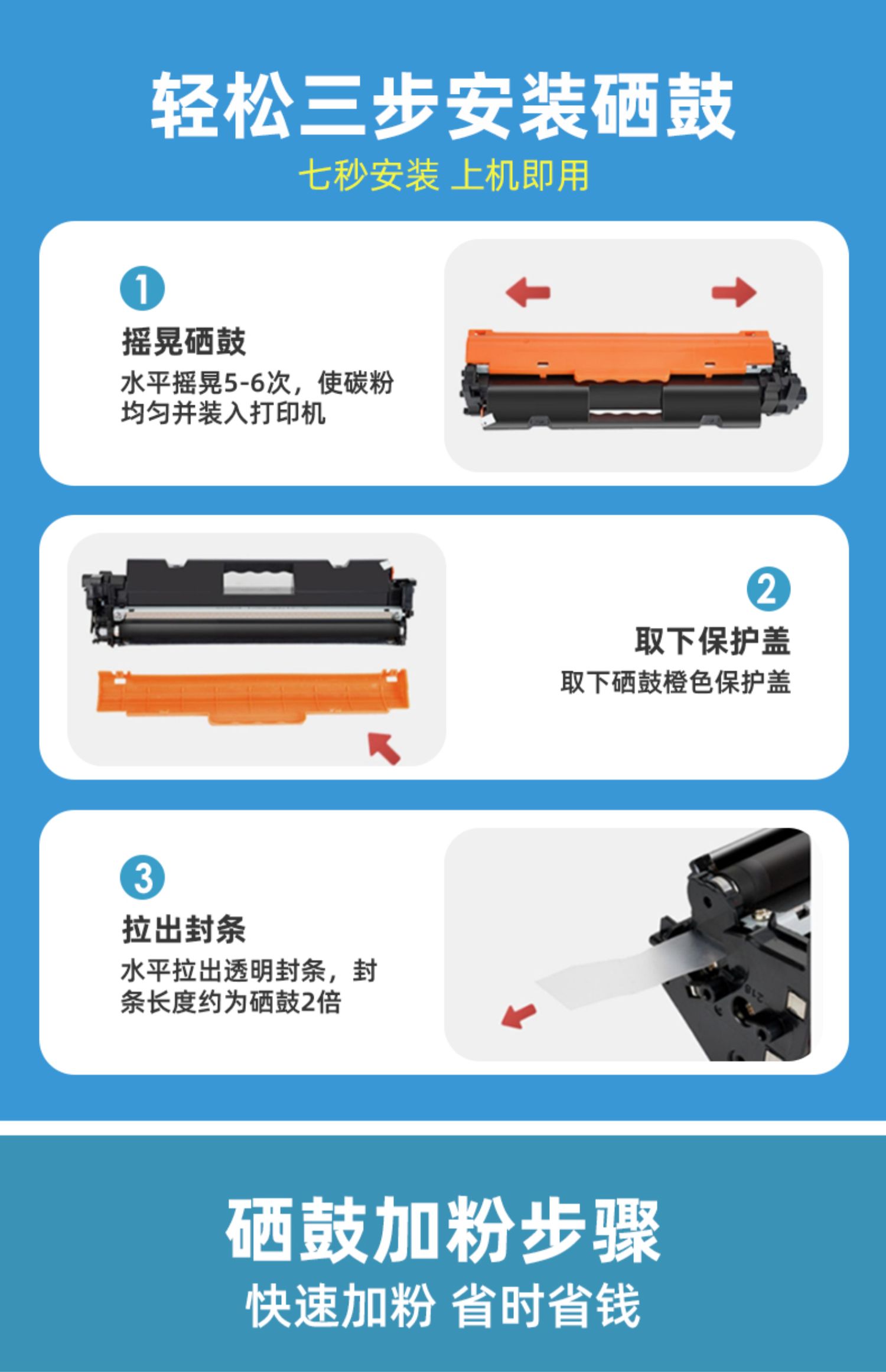 轻松三步安装硒鼓
七秒安装 上机即用

1
摇晃硒鼓
水平摇晃5-6次，使碳粉均匀并装入打印机

2
取下保护盖
取下硒鼓橙色保护盖

3
拉出封条
水平拉出透明封条，封条长度约为硒鼓2倍

硒鼓加粉步骤
快速加粉 省时省钱