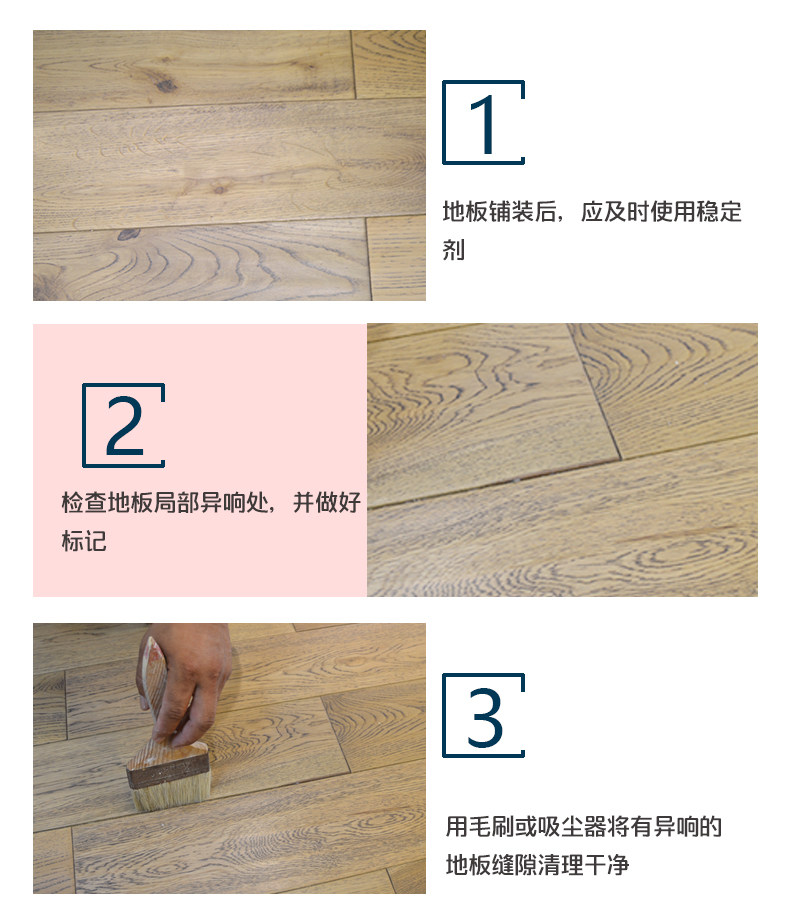 1

地板铺装后，应及时使用稳定剂

2

检查地板局部异响处，并做好标记

3

用毛刷或吸尘器将有异响的地板缝隙清理干净