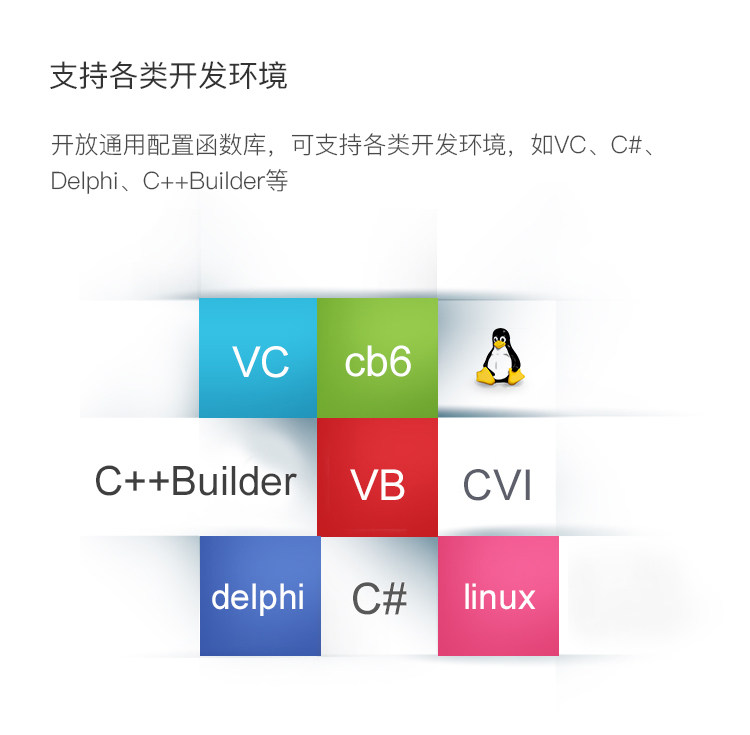 支持各类开发环境

开放通用配置函数库，可支持各类开发环境，如VC、C#、Delphi、C++Builder等

VC

cb6

C++Builder

VB

CVI

delphi

C#

linux