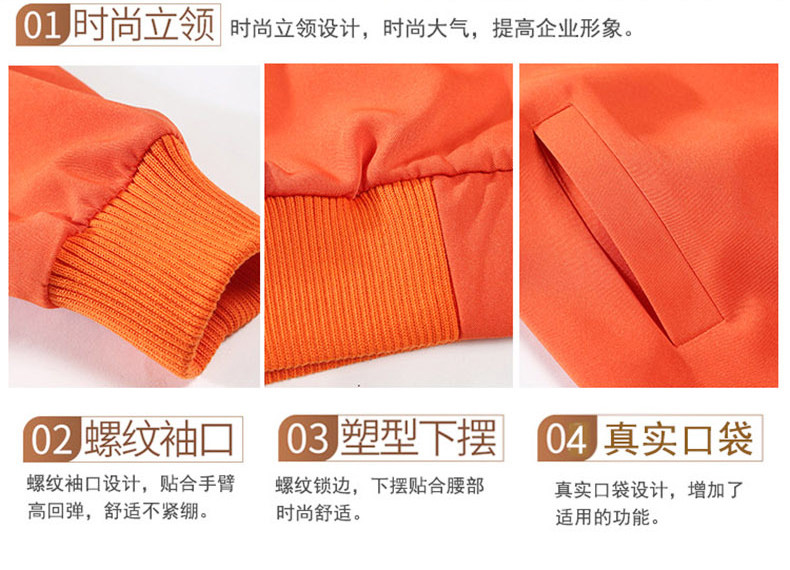 01 时尚立领

时尚立领设计，时尚大气，提高企业形象。

02 螺纹袖口

螺纹袖口设计，贴合手臂高回弹，舒适不紧绷。

03 塑型下摆

螺纹锁边，下摆贴合腰部时尚舒适。

04 真实口袋

真实口袋设计，增加了适用的功能。