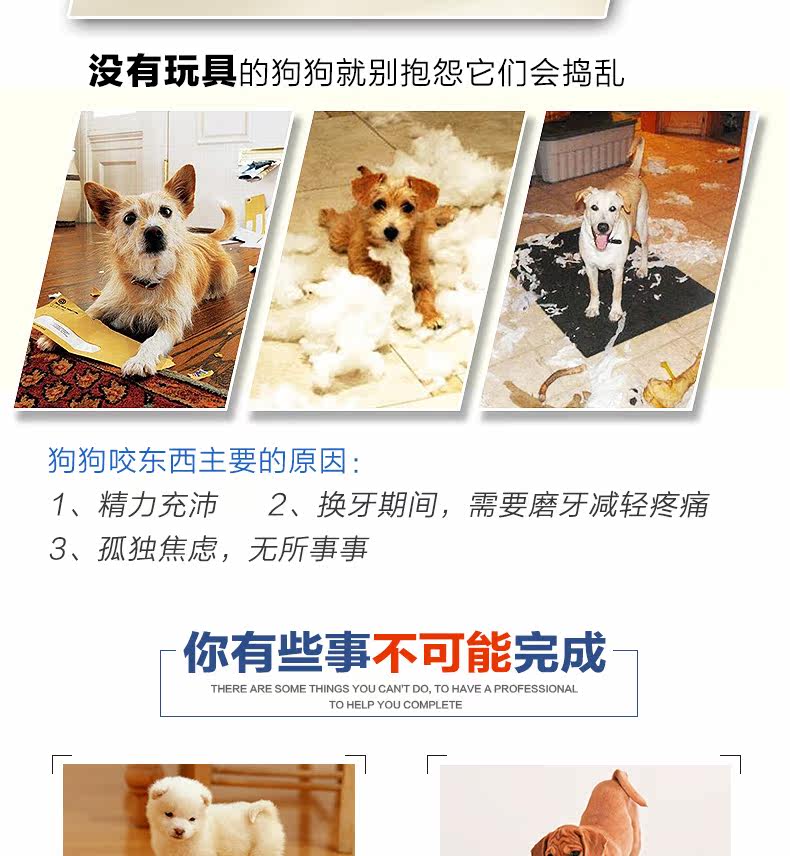 没有玩具的狗狗就别抱怨它们会捣乱

狗狗咬东西主要的原因：
1、精力充沛　　2、换牙期间，需要磨牙减轻疼痛
3、孤独焦虑，无所事事

你有些事不可能完成
THERE ARE SOME THINGS YOU CAN'T DO, TO HAVE A PROFESSIONAL TO HELP YOU COMPLETE