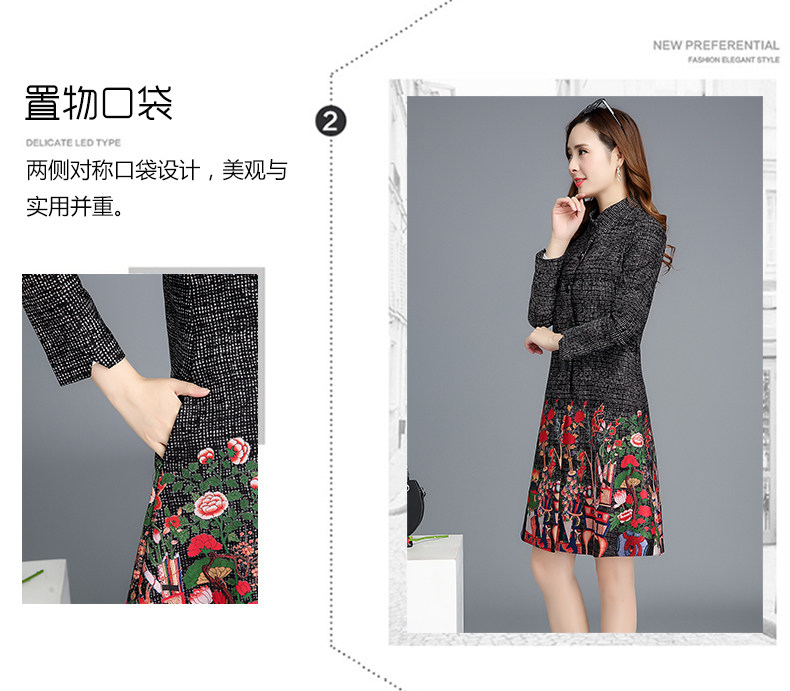 置物口袋
DELICATE LED TYPE
两侧对称口袋设计，美观与实用并重。

2

NEW PREFERENTIAL
FASHION ELEGANT STYLE