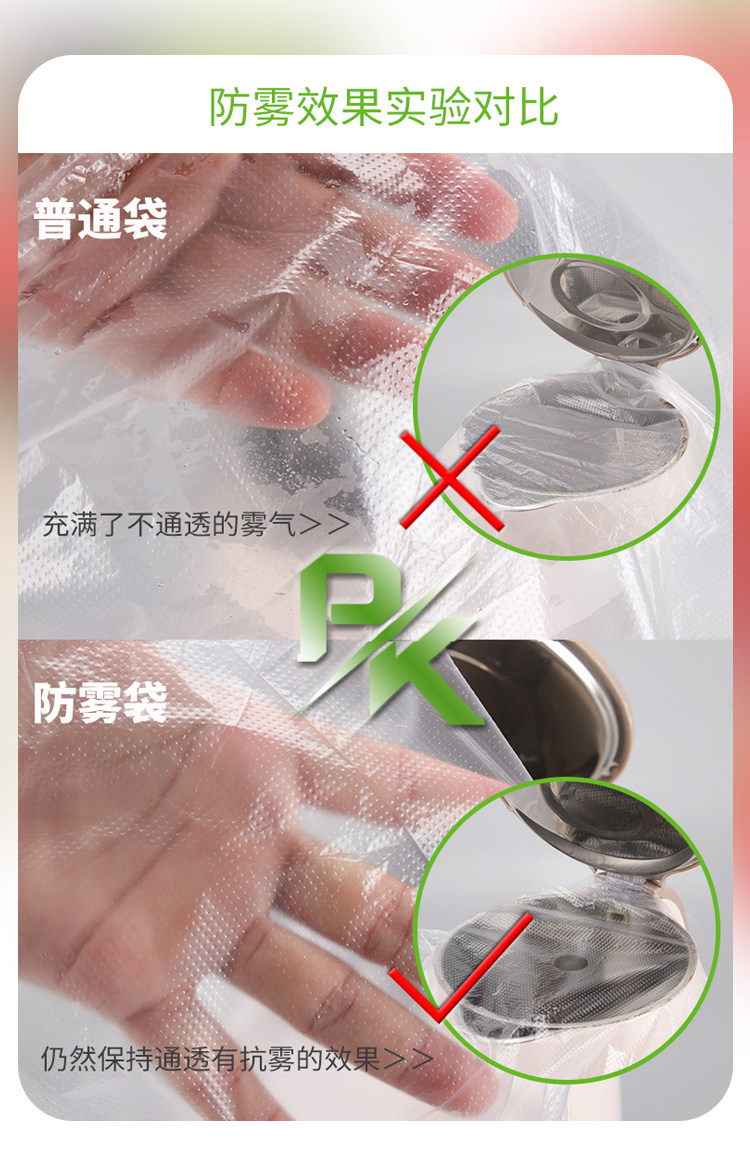 防雾效果实验对比

普通袋

充满了不通透的雾气＞＞

PK

防雾袋

仍然保持通透有抗雾的效果＞＞