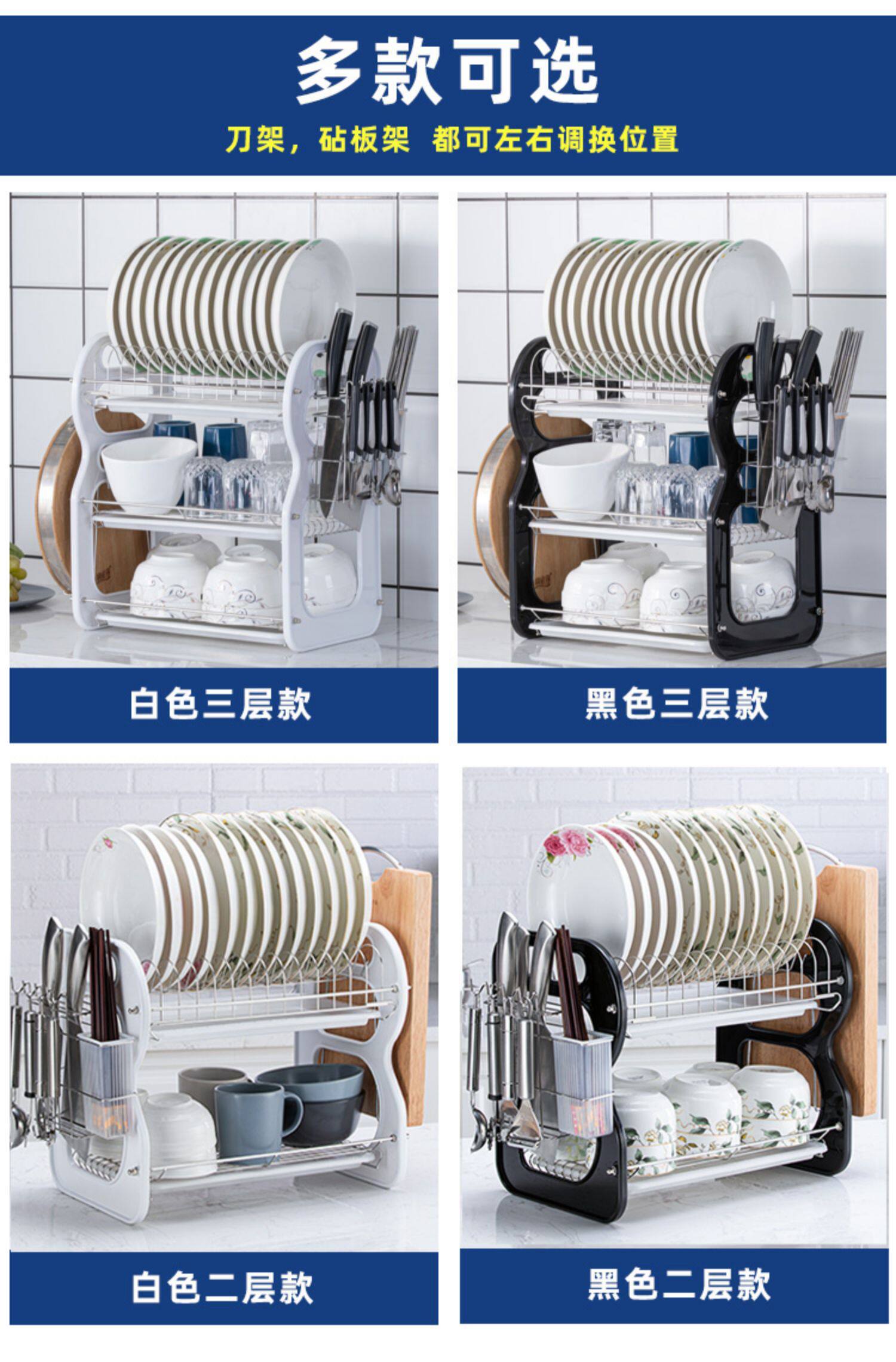 多款可选

刀架，砧板架 都可左右调换位置

白色三层款

黑色三层款

白色二层款

黑色二层款