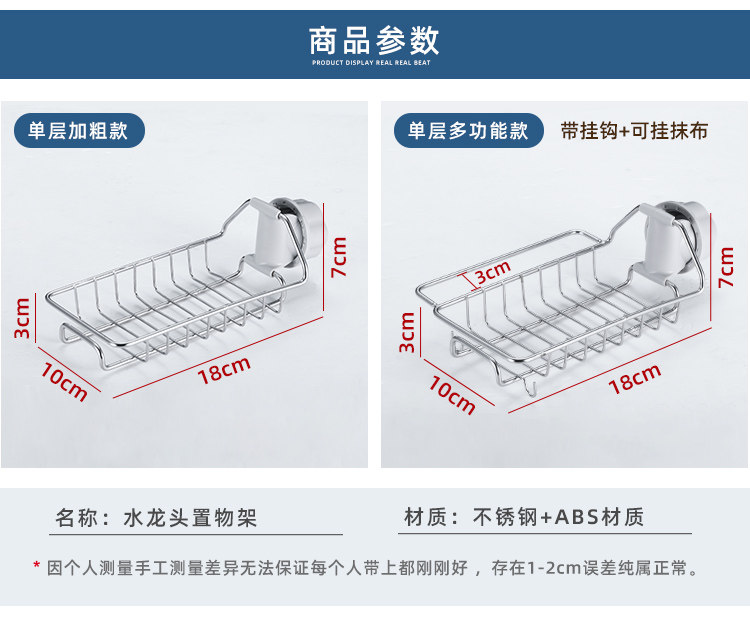 商品参数
PRODUCT DISPLAY REAL REAL BEAT

单层加粗款

7cm
3cm
10cm
18cm

单层多功能款
带挂钩+可挂抹布

3cm
7cm
3cm
10cm
18cm

名称：水龙头置物架
材质：不锈钢+ABS材质

* 因个人测量手工测量差异无法保证每个人带上都刚刚好，存在1-2cm误差纯属正常。