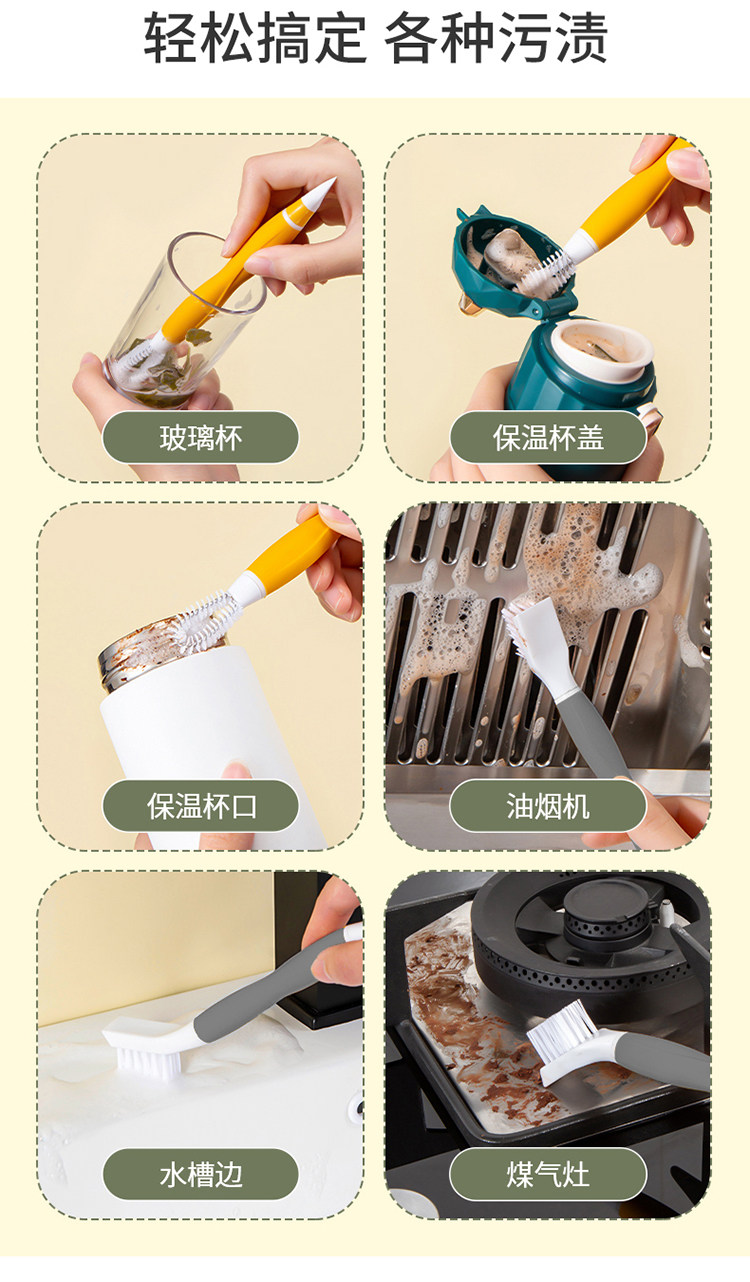 轻松搞定 各种污渍

玻璃杯

保温杯盖

保温杯口

油烟机

水槽边

煤气灶