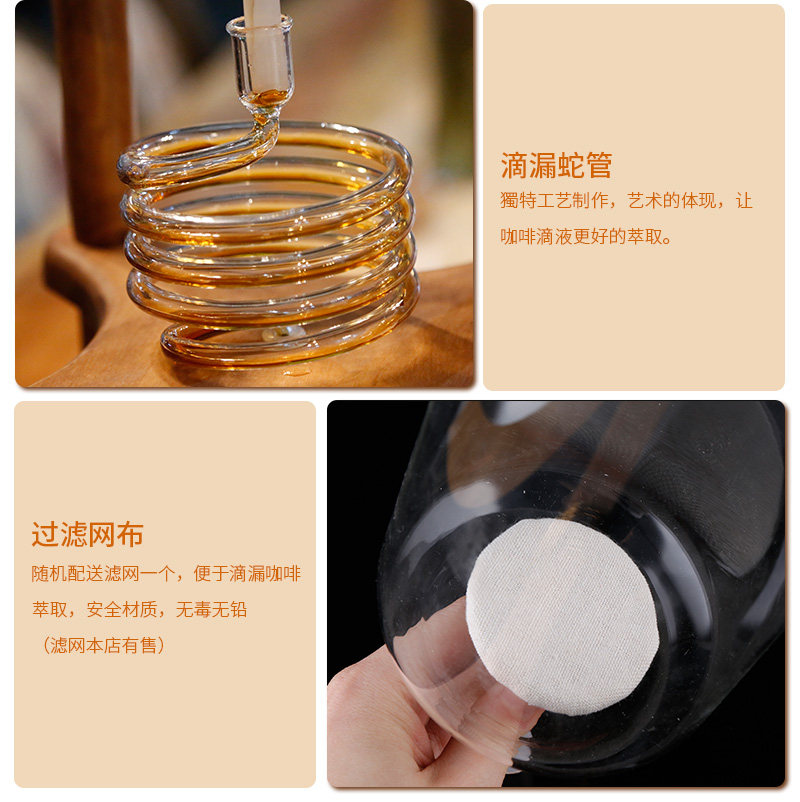 滴漏蛇管

獨特工艺制作，艺术的体现，让咖啡滴液更好的萃取。

过滤网布

随机配送滤网一个，便于滴漏咖啡萃取，安全材质，无毒无铅

（滤网本店有售）