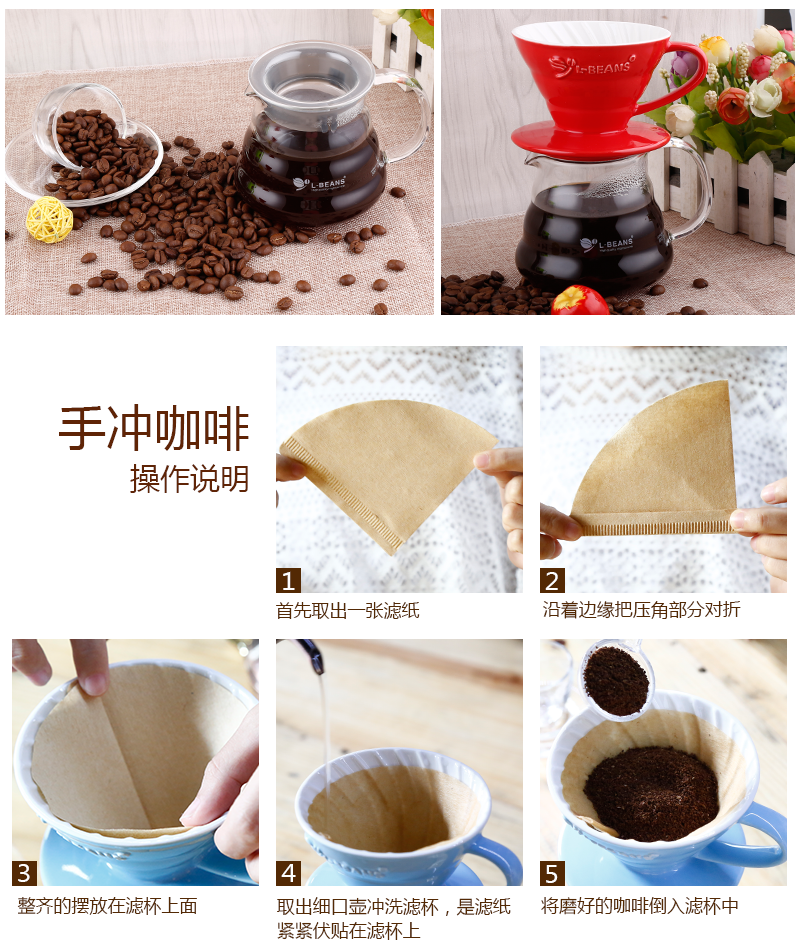 L-BEANS

L-BEANS

L-BEANS

手冲咖啡
操作说明

1
首先取出一张滤纸

2
沿着边缘把压角部分对折

3
整齐的摆放在滤杯上面

4
取出细口壶冲洗滤杯，是滤纸紧紧伏贴在滤杯上

5
将磨好的咖啡倒入滤杯中