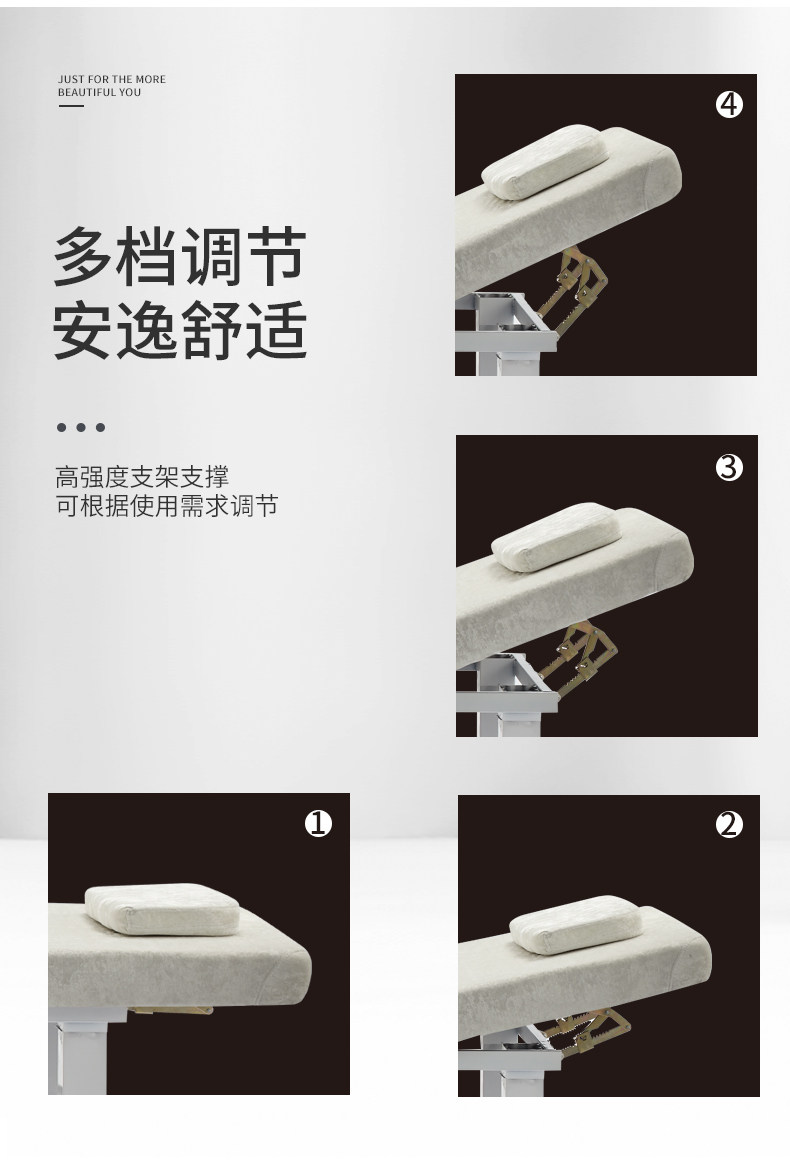 JUST FOR THE MORE BEAUTIFUL YOU

多档调节
安逸舒适

高强度支架支撑
可根据使用需求调节

④

③

①

②