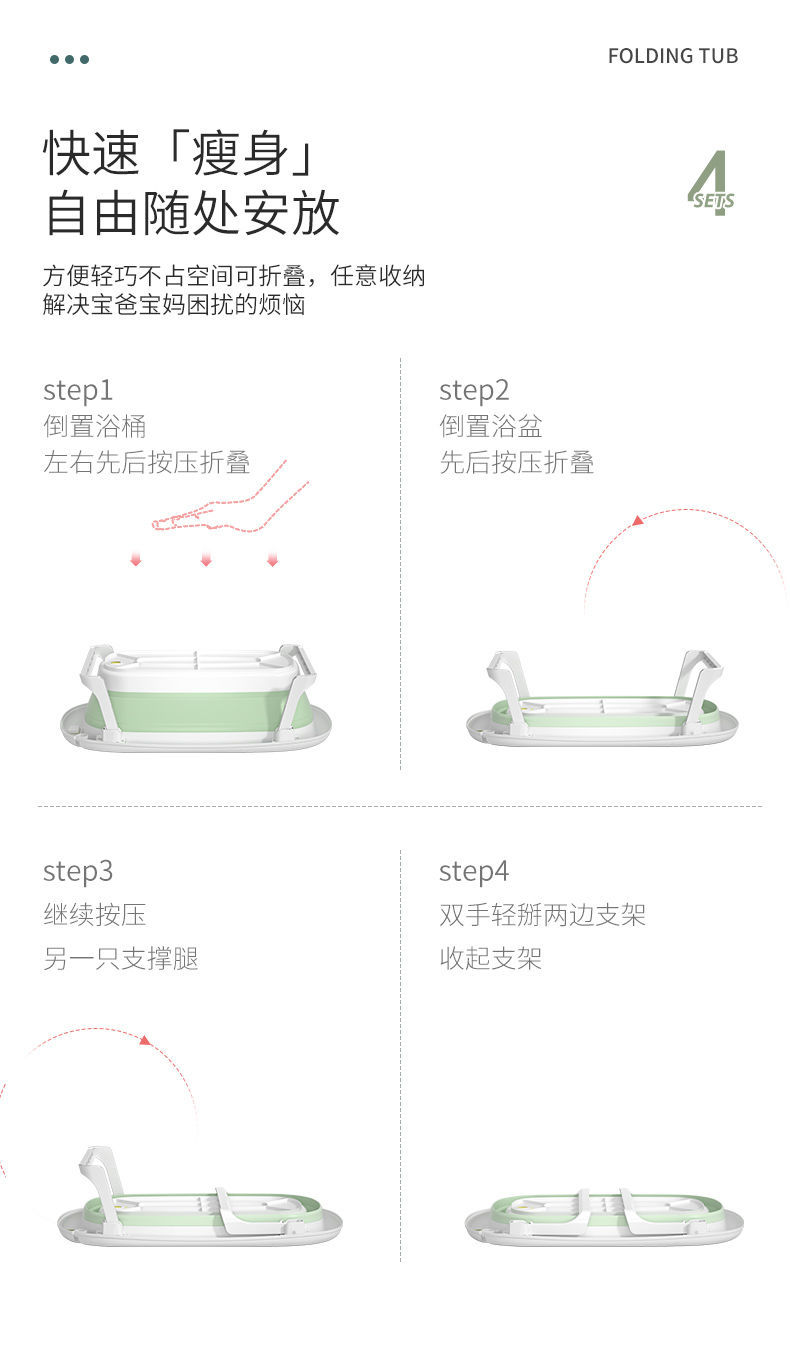 FOLDING TUB

快速「瘦身」
自由随处安放

4 SETS

方便轻巧不占空间可折叠，任意收纳
解决宝爸宝妈困扰的烦恼

step1
倒置浴桶
左右先后按压折叠

step2
倒置浴盆
先后按压折叠

step3
继续按压
另一只支撑腿

step4
双手轻掰两边支架
收起支架