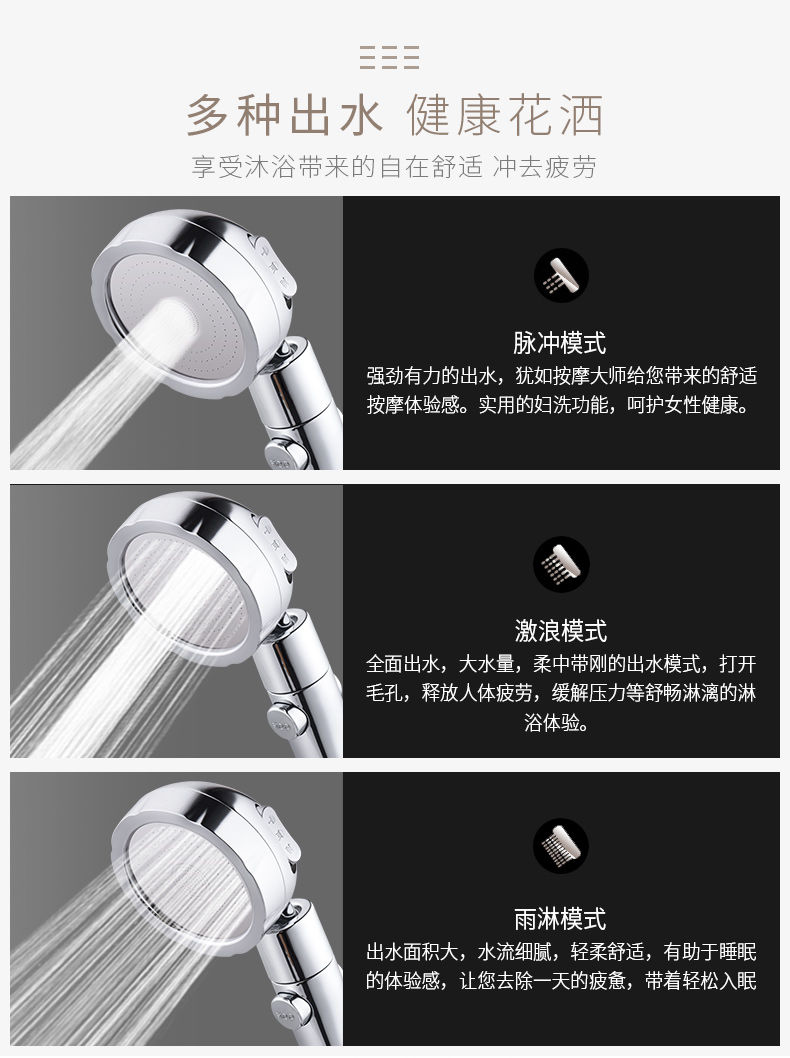 多种出水 健康花洒

享受沐浴带来的自在舒适 冲去疲劳

脉冲模式

强劲有力的出水，犹如按摩大师给您带来的舒适按摩体验感。实用的妇洗功能，呵护女性健康。

激浪模式

全面出水，大水量，柔中带刚的出水模式，打开毛孔，释放人体疲劳，缓解压力等舒畅淋漓的淋浴体验。

雨淋模式

出水面积大，水流细腻，轻柔舒适，有助于睡眠的体验感，让您去除一天的疲惫，带着轻松入眠