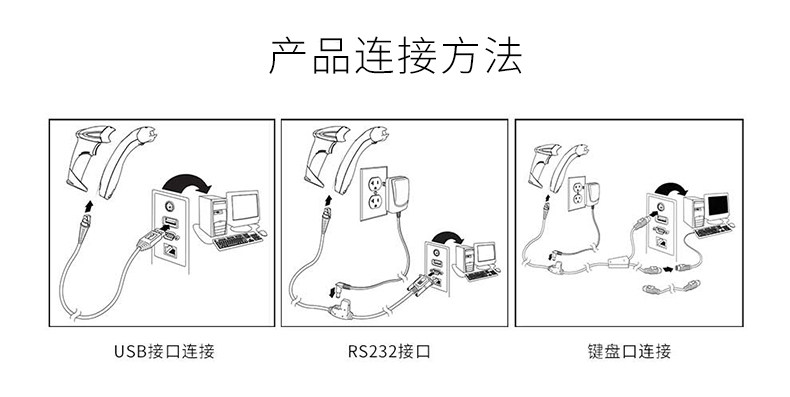 产品连接方法

USB接口连接

RS232接口

键盘口连接