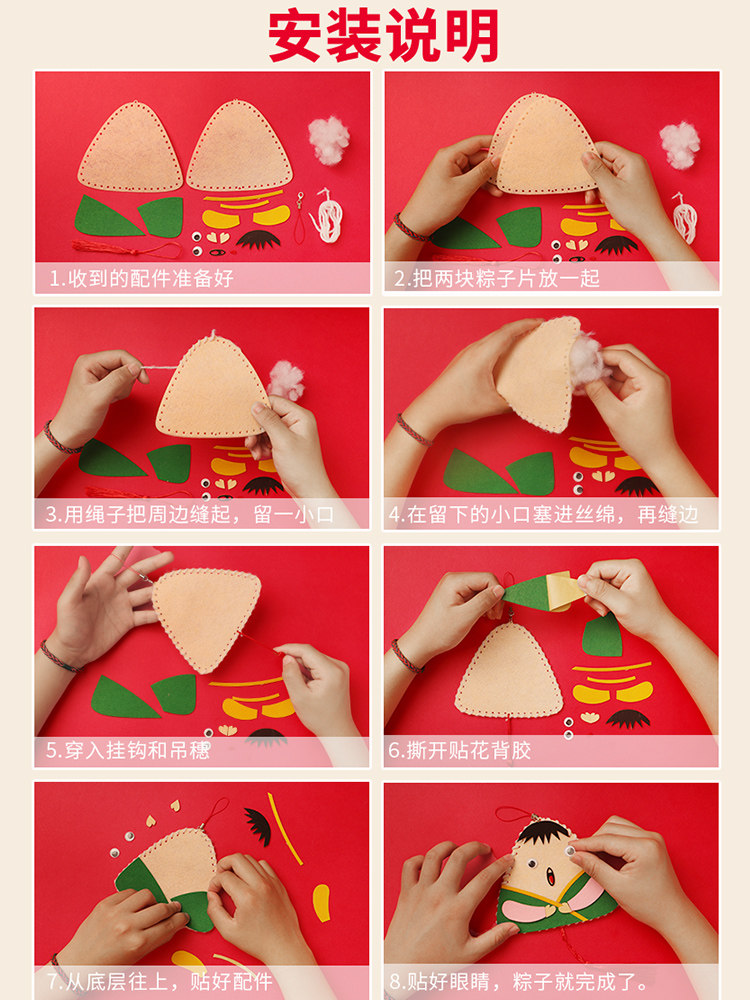 安装说明

1.收到的配件准备好

2.把两块粽子片放一起

3.用绳子把周边缝起，留一小口

4.在留下的小口塞进丝绵，再缝边

5.穿入挂钩和吊穗

6.撕开贴花背胶

7.从底层往上，贴好配件

8.贴好眼睛，粽子就完成了。