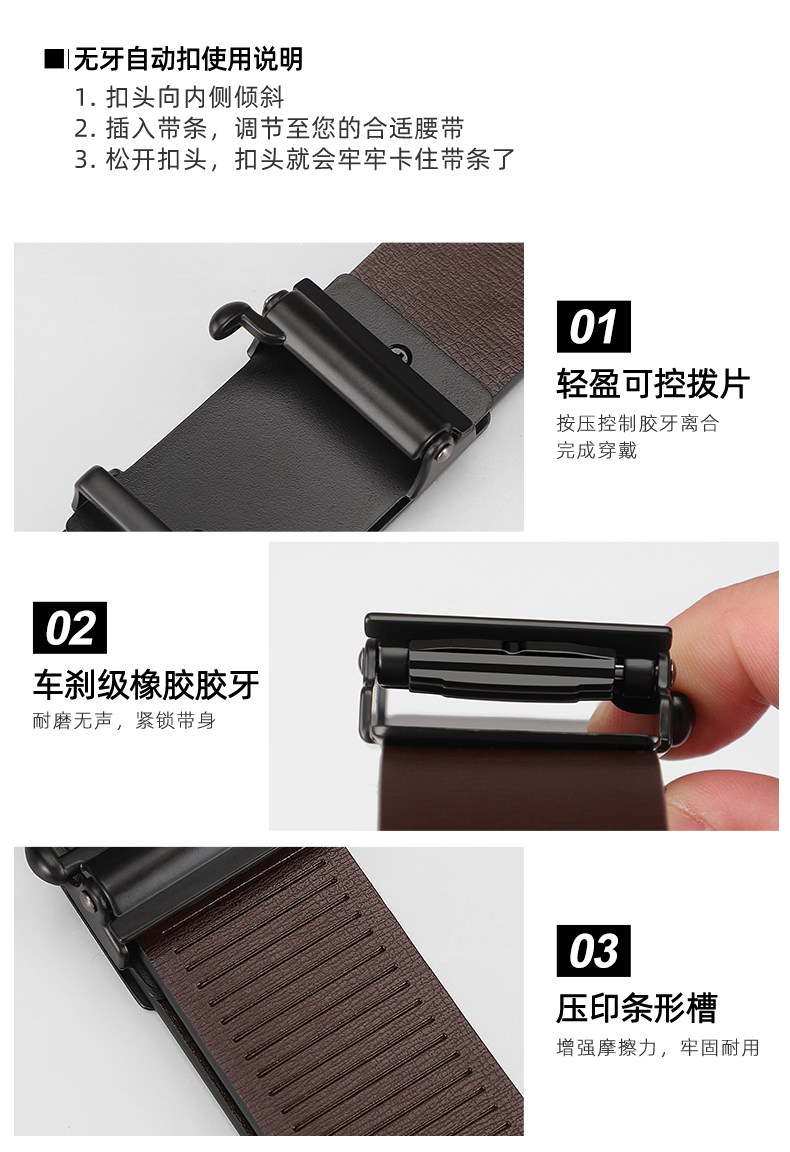 无牙自动扣使用说明
1. 扣头向内侧倾斜
2. 插入带条，调节至您的合适腰带
3. 松开扣头，扣头就会牢牢卡住带条了

01
轻盈可控拨片
按压控制胶牙离合
完成穿戴

02
车刹级橡胶胶牙
耐磨无声，紧锁带身

03
压印条形槽
增强摩擦力，牢固耐用