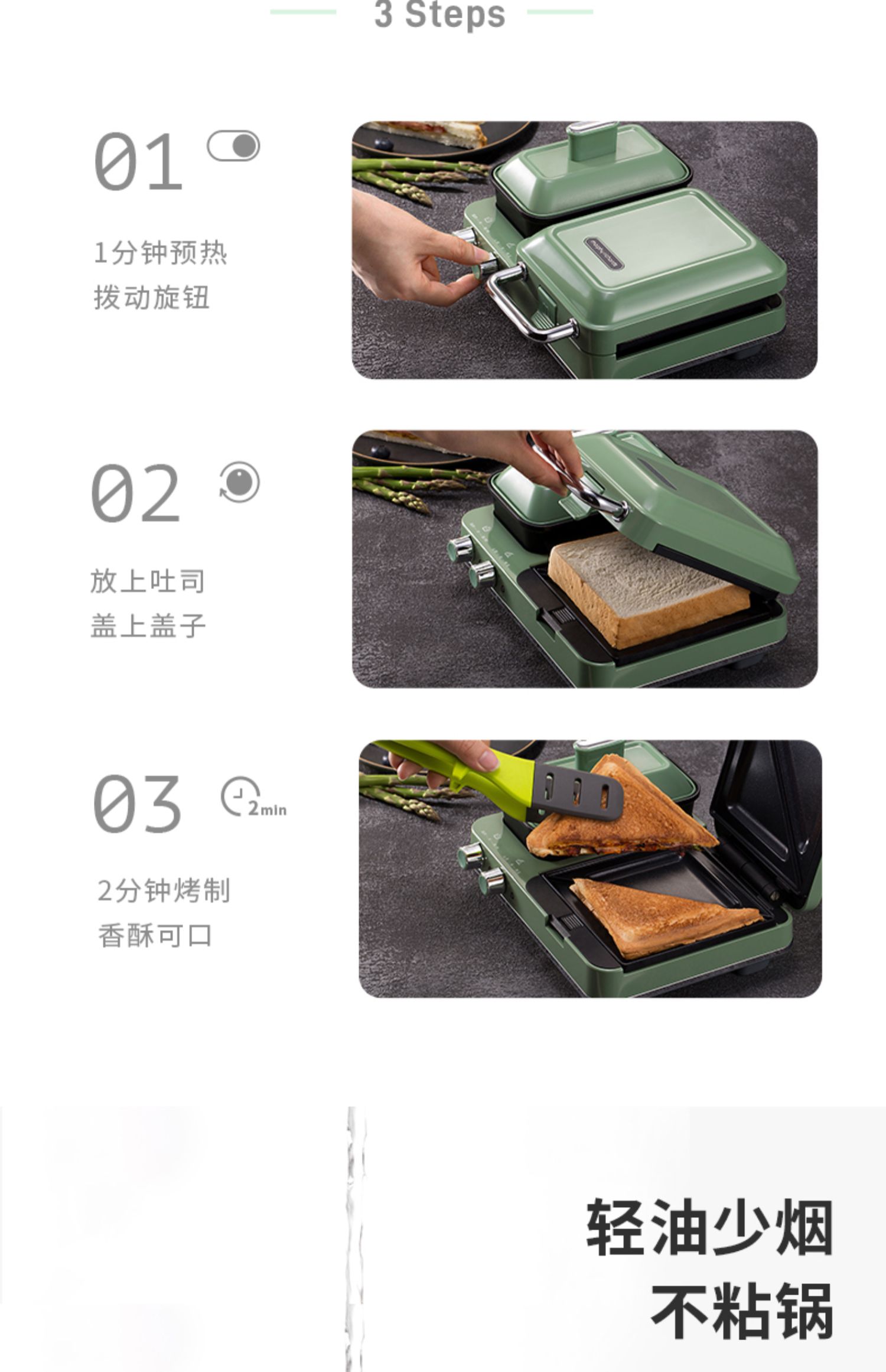 3 Steps

01

1分钟预热
拨动旋钮

02

放上吐司
盖上盖子

03

2min

2分钟烤制
香酥可口

轻油少烟
不粘锅