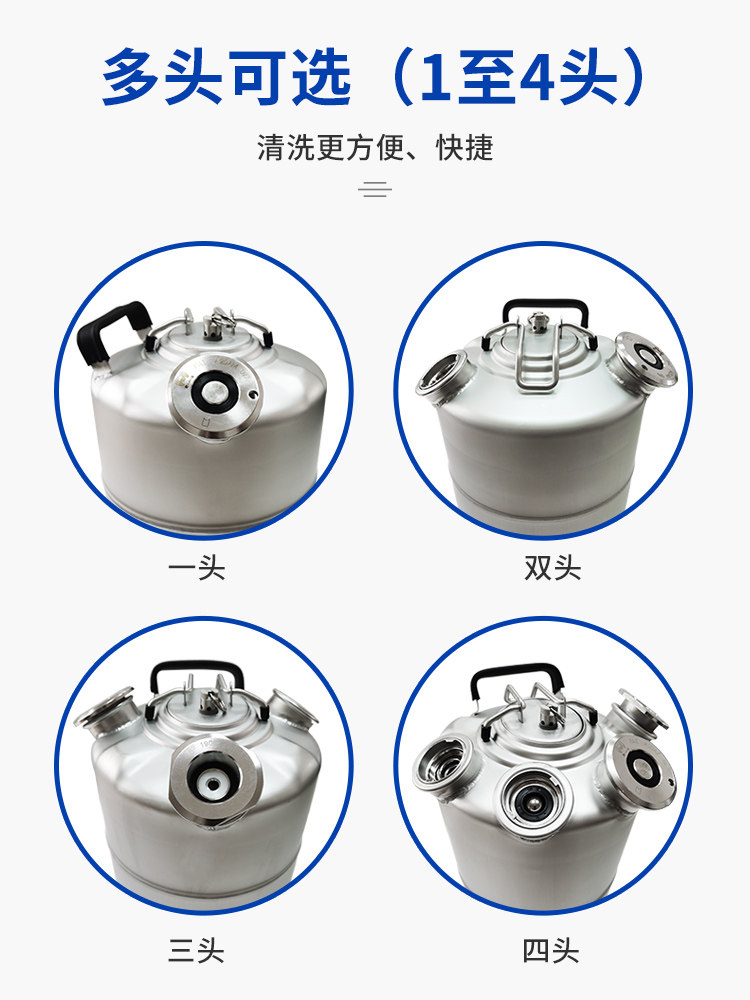 多头可选（1至4头）

清洗更方便、快捷

一头

双头

三头

四头