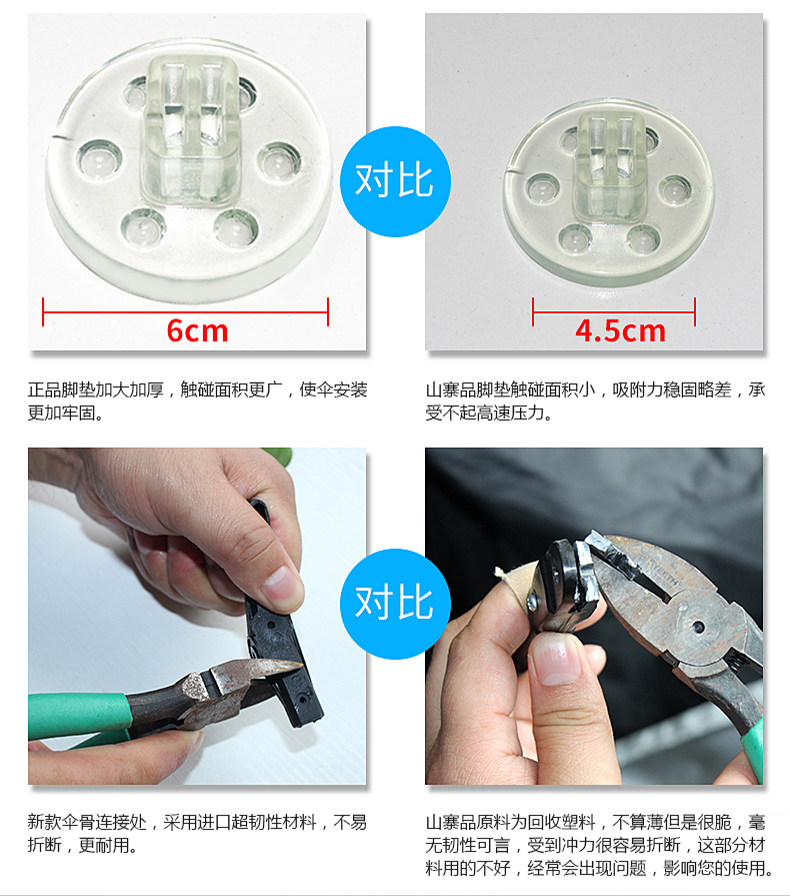 对比

6cm

4.5cm

正品脚垫加大加厚，触碰面积更广，使伞安装更加牢固。

山寨品脚垫触碰面积小，吸附力稳固略差，承受不起高速压力。

对比

新款伞骨连接处，采用进口超韧性材料，不易折断，更耐用。

山寨品原料为回收塑料，不算薄但是很脆，毫无韧性可言，受到冲力很容易折断，这部分材料用的不好，经常会出现问题，影响您的使用。