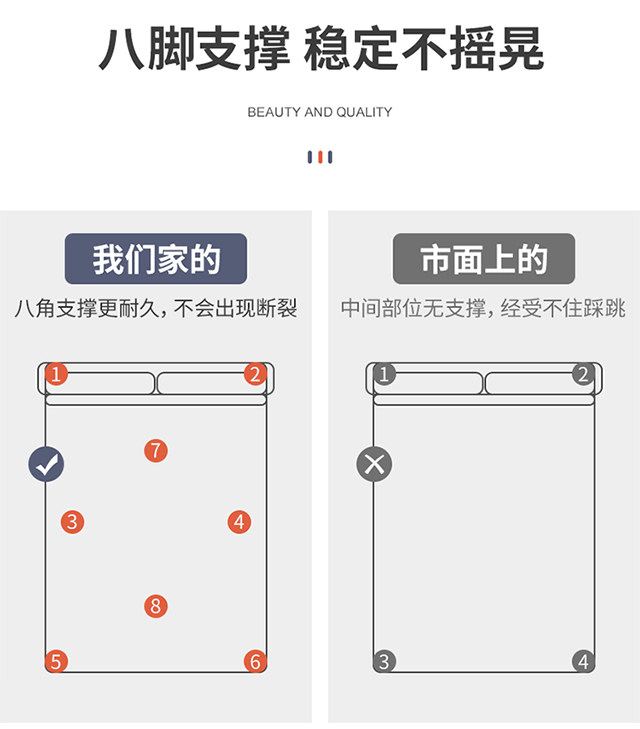 八脚支撑 稳定不摇晃

BEAUTY AND QUALITY

我们家的

八角支撑更耐久，不会出现断裂

1 2
7
3 4
8
5 6

市面上的

中间部位无支撑，经受不住踩跳

1 2
3 4