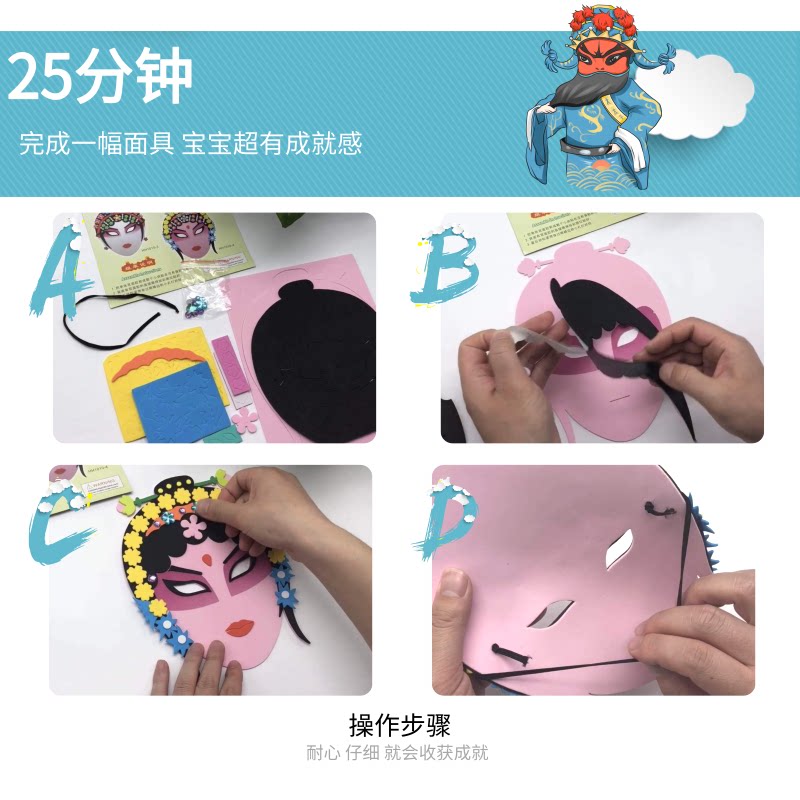 25分钟

完成一幅面具 宝宝超有成就感

A

B

C

D

操作步骤

耐心 仔细 就会收获成就