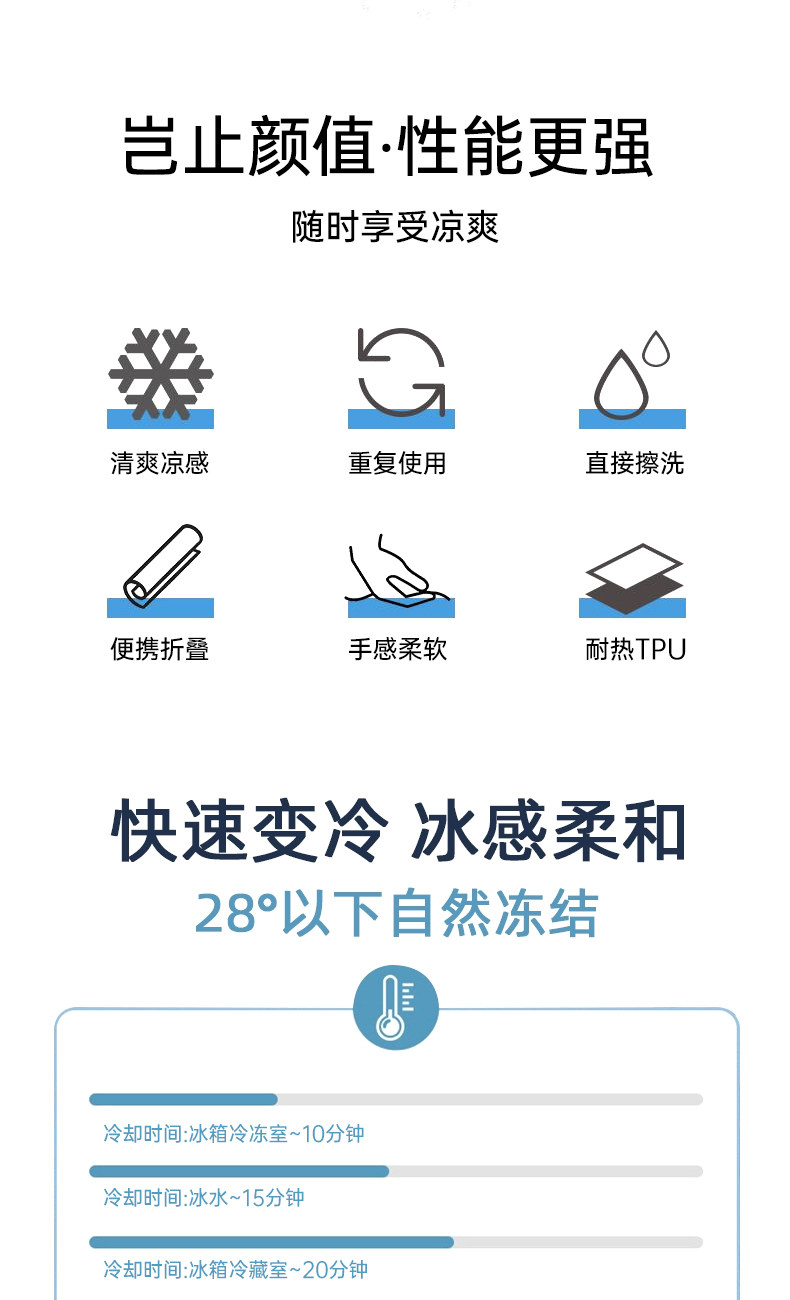 岂止颜值·性能更强

随时享受凉爽

清爽凉感

重复使用

直接擦洗

便携折叠

手感柔软

耐热TPU

快速变冷 冰感柔和

28°以下自然冻结

冷却时间:冰箱冷冻室~10分钟

冷却时间:冰水~15分钟

冷却时间:冰箱冷藏室~20分钟