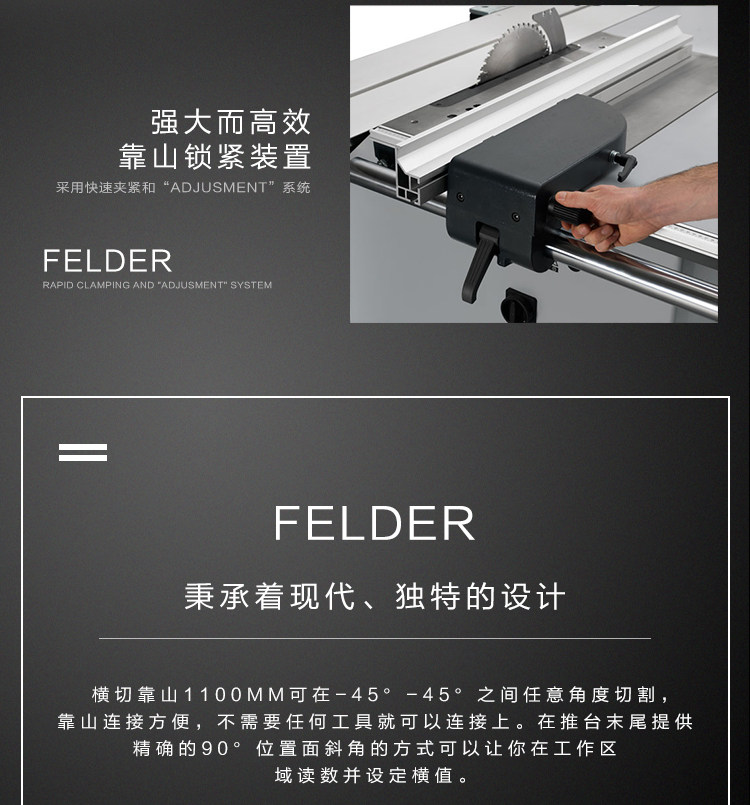 强大而高效
靠山锁紧装置
采用快速夹紧和“ADJUSMENT”系统

FELDER
RAPID CLAMPING AND "ADJUSMENT" SYSTEM

FELDER

秉承着现代、独特的设计

横切靠山1100MM可在-45° -45° 之间任意角度切割，靠山连接方便，不需要任何工具就可以连接上。在推台末尾提供精确的90° 位置面斜角的方式可以让你在工作区域读数并设定横值。