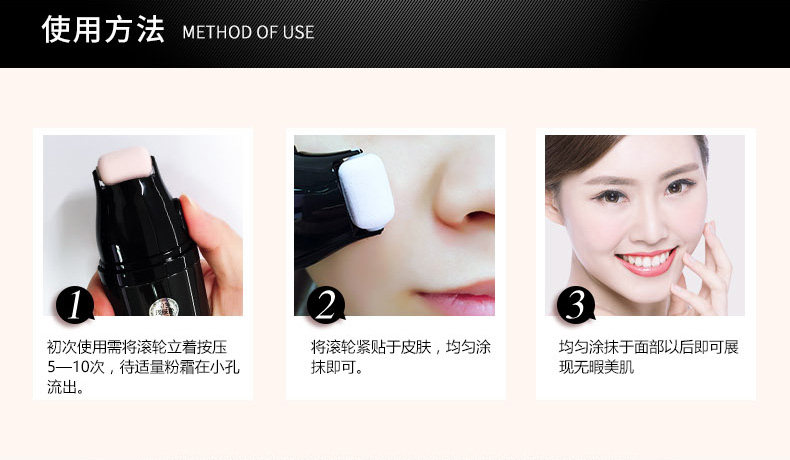 使用方法 METHOD OF USE

1

初次使用需将滚轮立着按压5—10次，待适量粉霜在小孔流出。

2

将滚轮紧贴于皮肤，均匀涂抹即可。

3

均匀涂抹于面部以后即可展现无暇美肌