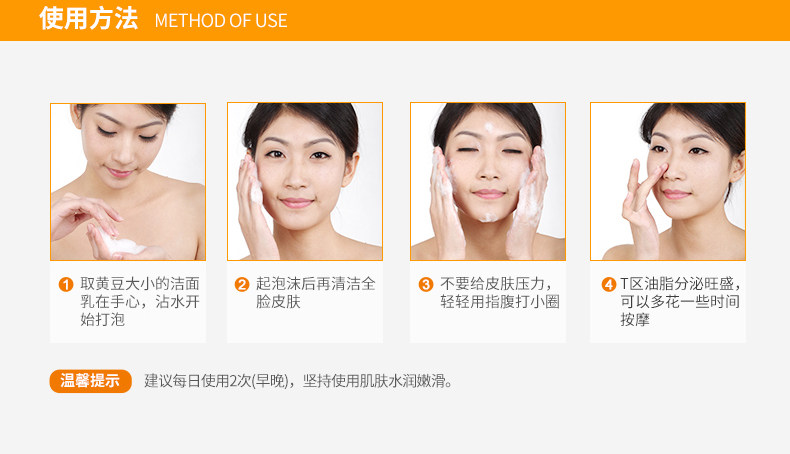 使用方法 METHOD OF USE

1 取黄豆大小的洁面乳在手心，沾水开始打泡

2 起泡沫后再清洁全脸皮肤

3 不要给皮肤压力，轻轻用指腹打小圈

4 T区油脂分泌旺盛，可以多花一些时间按摩

温馨提示 建议每日使用2次(早晚)，坚持使用肌肤水润嫩滑。