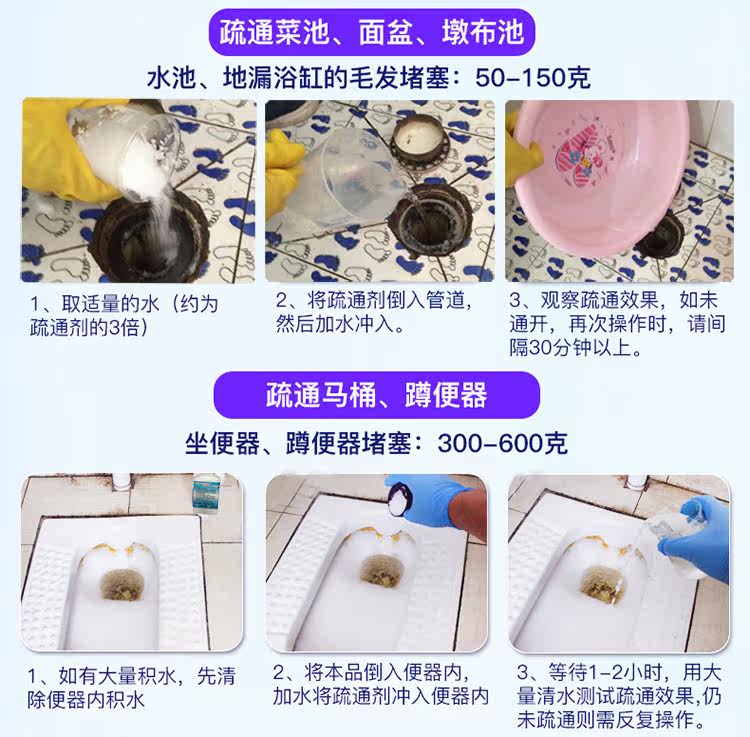 疏通菜池、面盆、墩布池

水池、地漏浴缸的毛发堵塞：50-150克

1、取适量的水（约为疏通剂的3倍）

2、将疏通剂倒入管道，然后加水冲入。

3、观察疏通效果，如未通开，再次操作时，请间隔30分钟以上。

疏通马桶、蹲便器

坐便器、蹲便器堵塞：300-600克

1、如有大量积水，先清除便器内积水

2、将本品倒入便器内，加水将疏通剂冲入便器内

3、等待1-2小时，用大量清水测试疏通效果,仍未疏通则需反复操作。