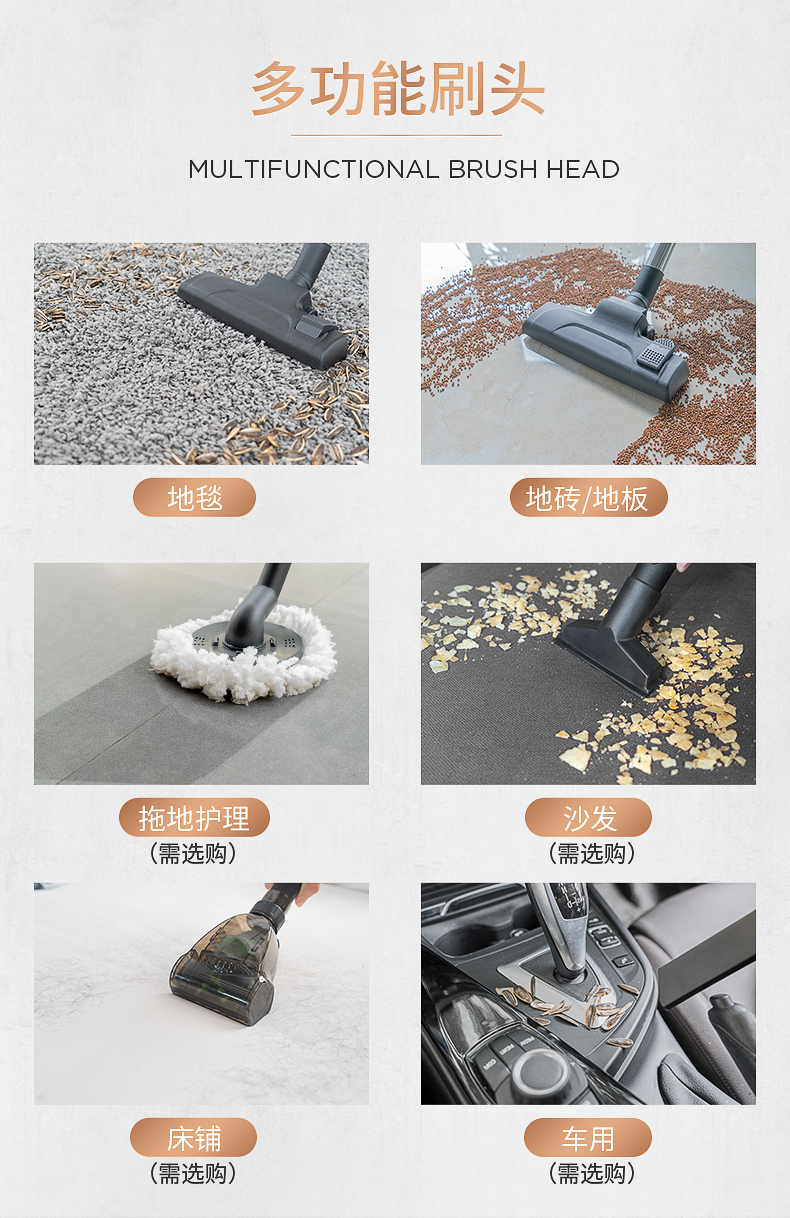 多功能刷头

MULTIFUNCTIONAL BRUSH HEAD

地毯

地砖/地板

拖地护理
（需选购）

沙发
（需选购）

床铺
（需选购）

车用
（需选购）