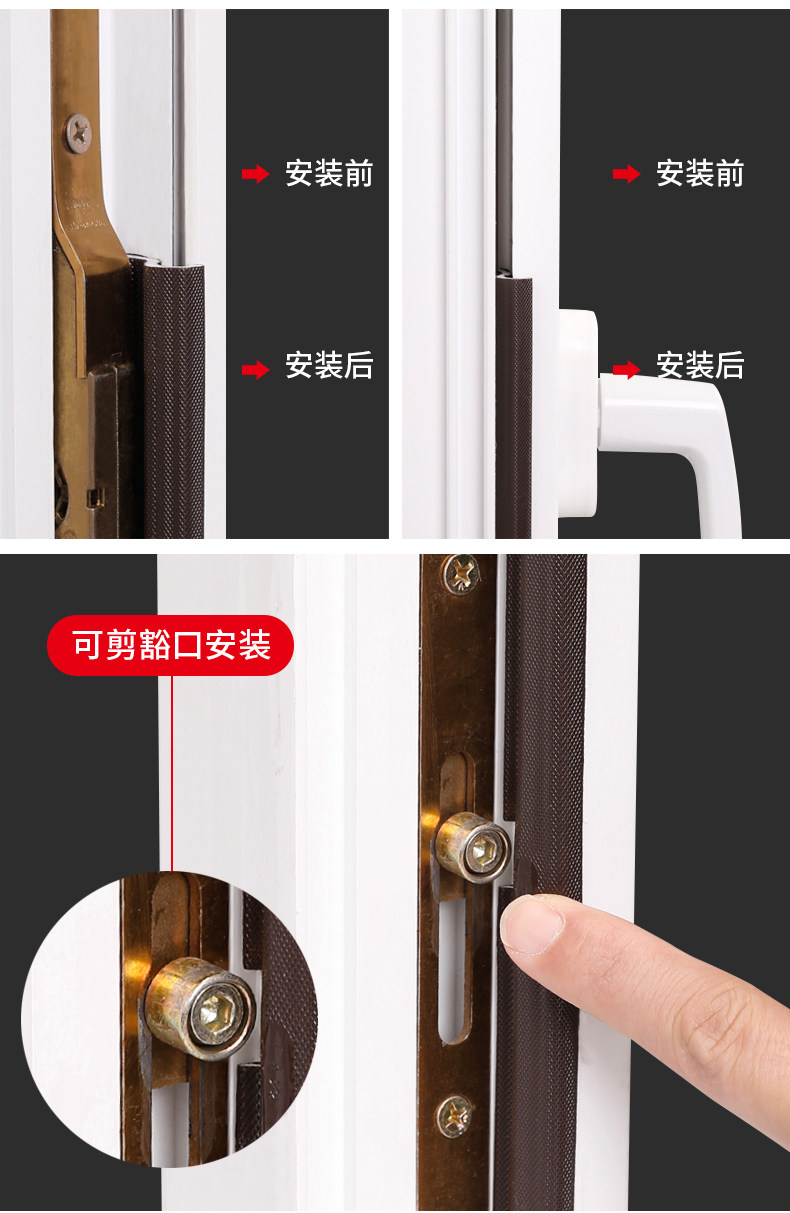 安装前

安装后

安装前

安装后

可剪豁口安装