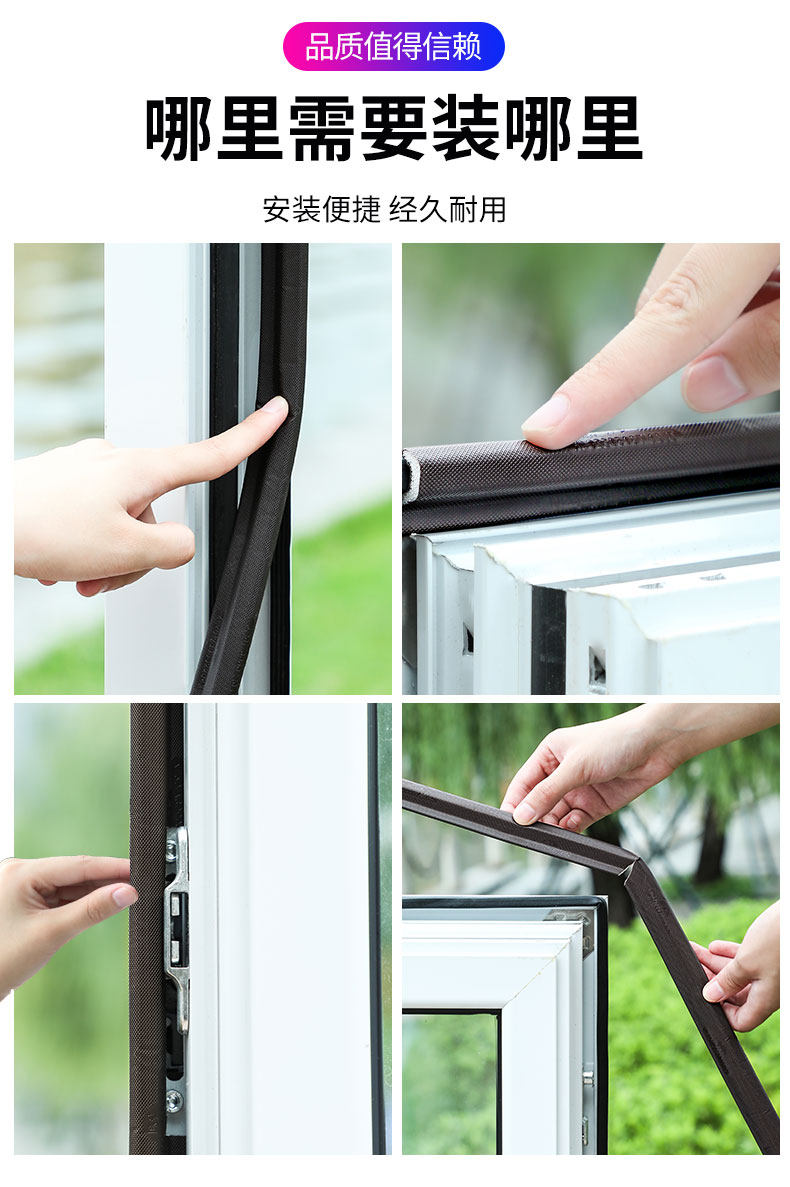 品质值得信赖

哪里需要装哪里

安装便捷 经久耐用