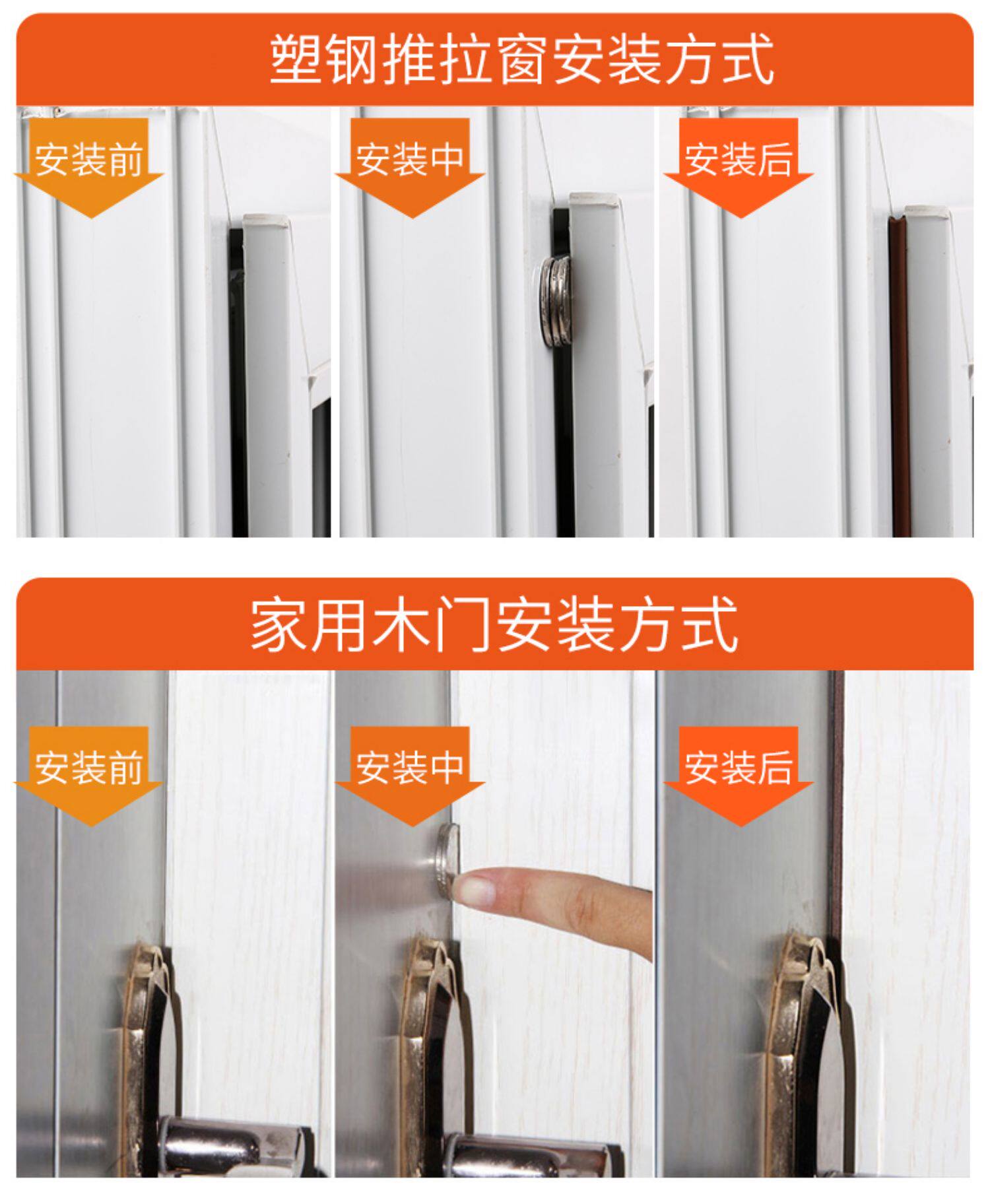 塑钢推拉窗安装方式

安装前

安装中

安装后

家用木门安装方式

安装前

安装中

安装后