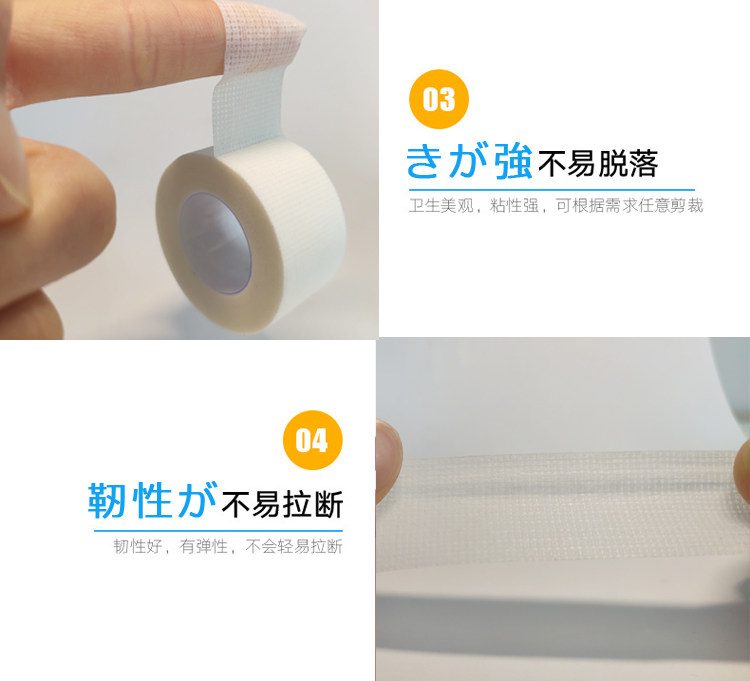 03

きが強不易脱落

卫生美观，粘性强，可根据需求任意剪裁

04

韧性が不易拉断

韧性好，有弹性，不会轻易拉断