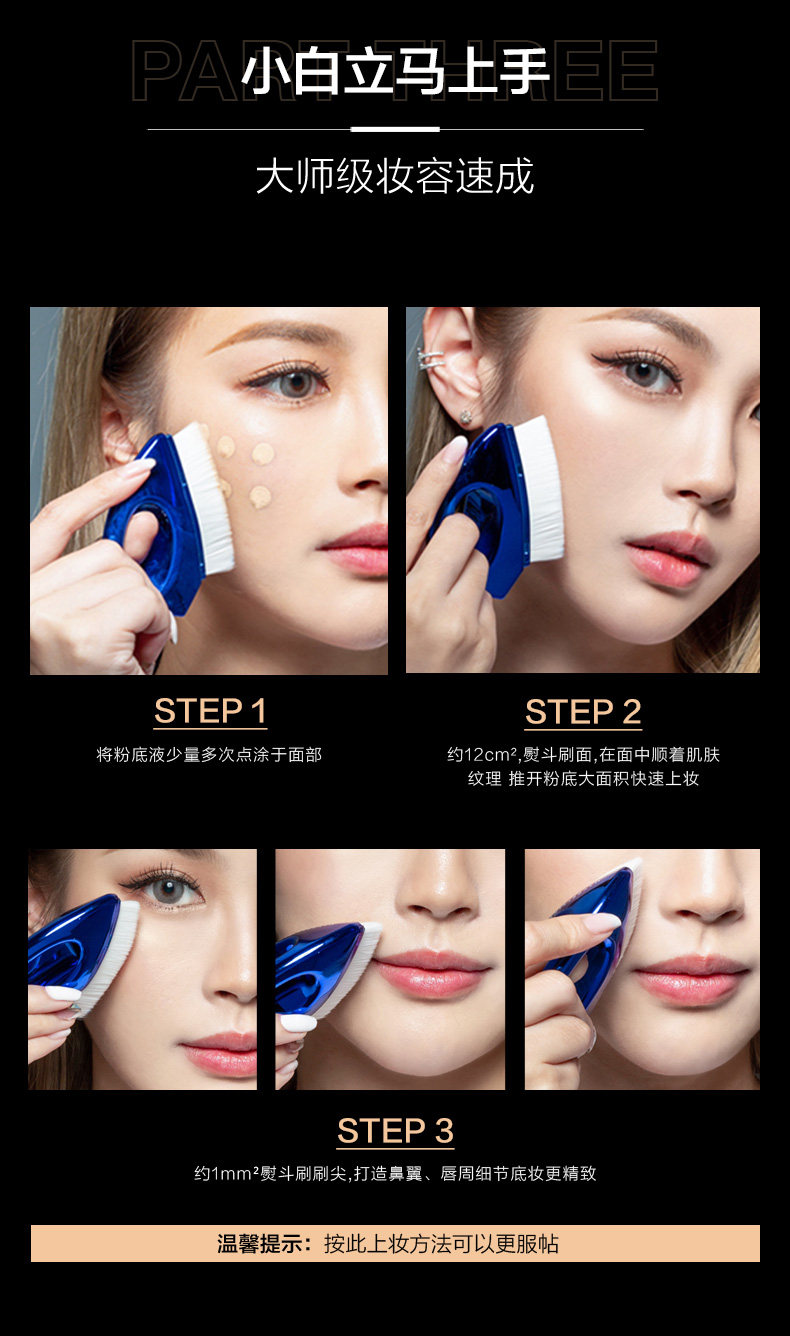 PART THREE
小白立马上手

大师级妆容速成

STEP 1
将粉底液少量多次点涂于面部

STEP 2
约12cm²,熨斗刷面,在面中顺着肌肤纹理 推开粉底大面积快速上妆

STEP 3
约1mm²熨斗刷刷尖,打造鼻翼、唇周细节底妆更精致

温馨提示：按此上妆方法可以更服帖