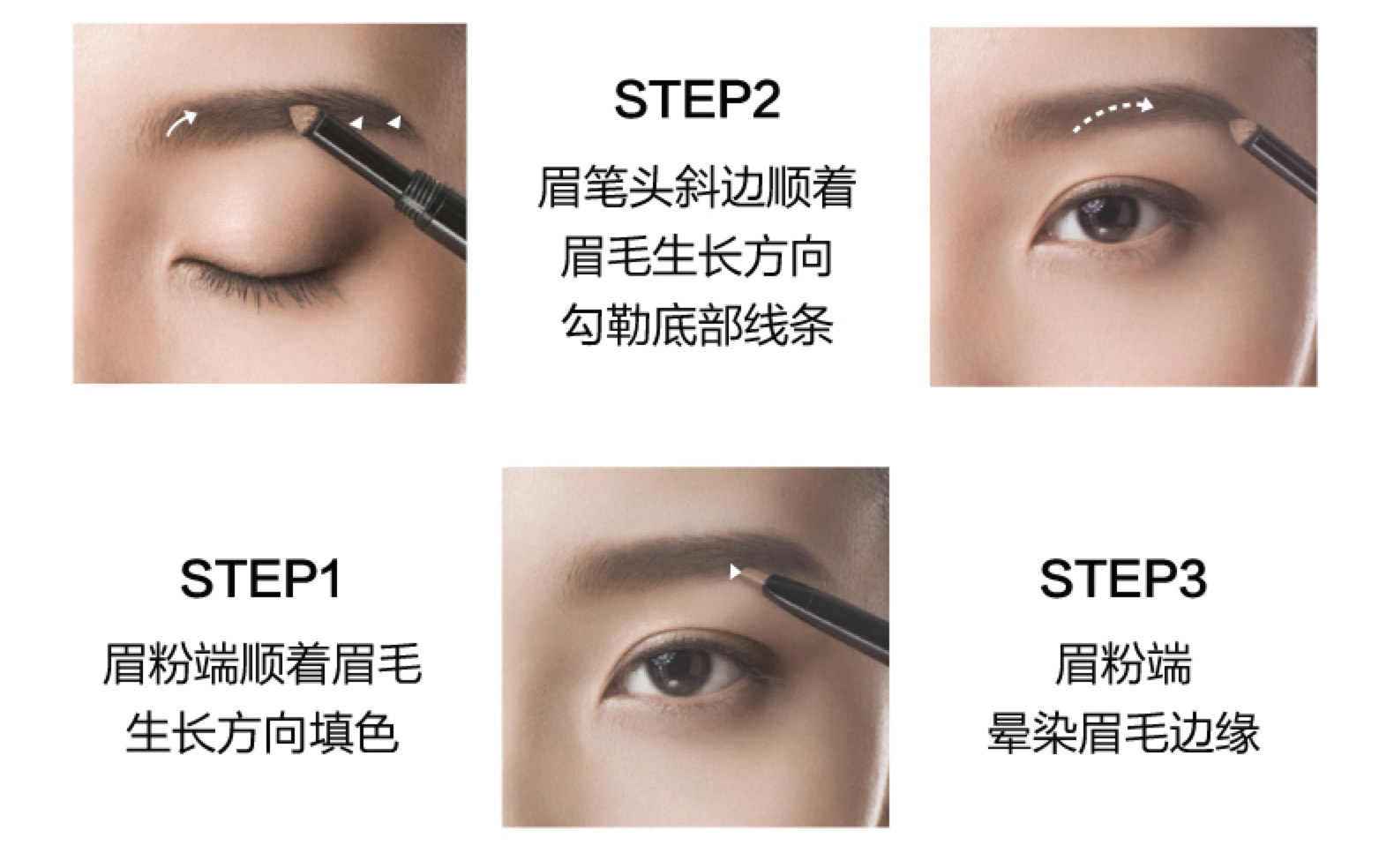 STEP2

眉笔头斜边顺着
眉毛生长方向
勾勒底部线条

STEP1

眉粉端顺着眉毛
生长方向填色

STEP3

眉粉端
晕染眉毛边缘