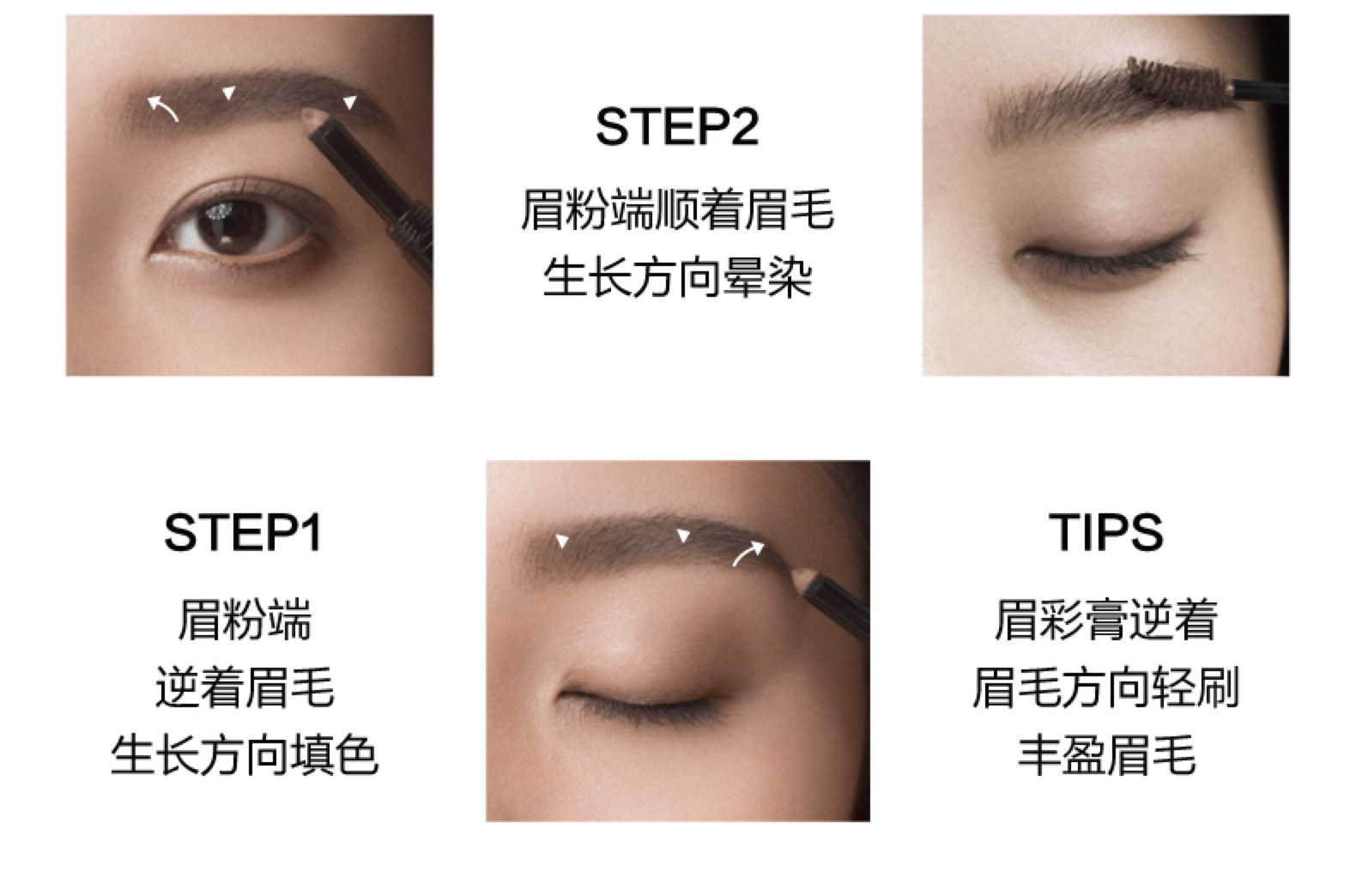 STEP2
眉粉端顺着眉毛
生长方向晕染

STEP1
眉粉端
逆着眉毛
生长方向填色

TIPS
眉彩膏逆着
眉毛方向轻刷
丰盈眉毛