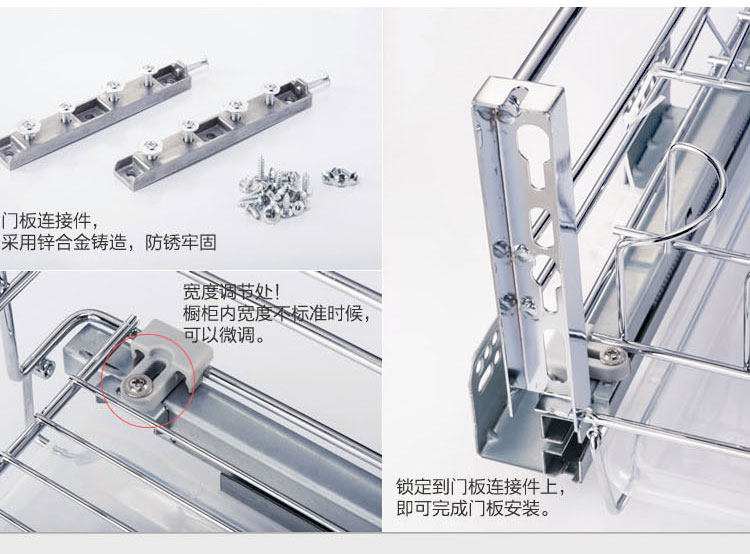 门板连接件，
采用锌合金铸造，防锈牢固

宽度调节处！
橱柜内宽度不标准时候，
可以微调。

锁定到门板连接件上，
即可完成门板安装。