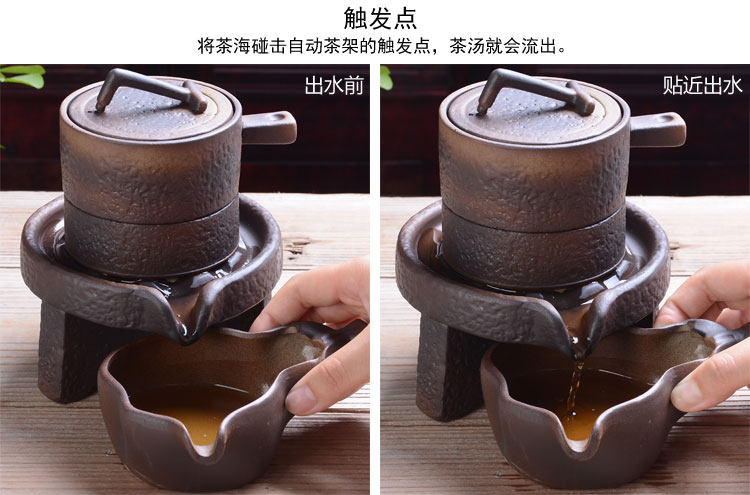 触发点

将茶海碰击自动茶架的触发点，茶汤就会流出。

出水前

贴近出水