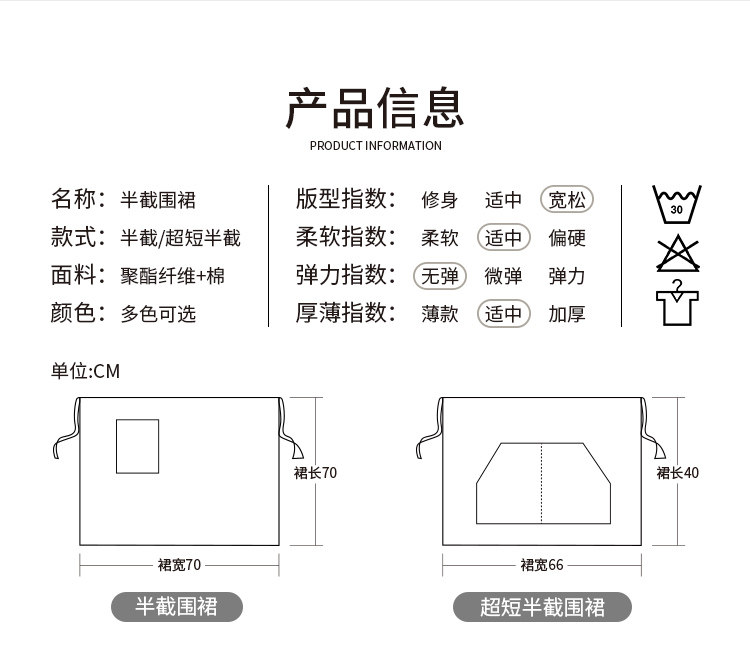 产品信息
PRODUCT INFORMATION

名称：半截围裙
款式：半截/超短半截
面料：聚酯纤维+棉
颜色：多色可选

版型指数：修身 适中 宽松
柔软指数：柔软 适中 偏硬
弹力指数：无弹 微弹 弹力
厚薄指数：薄款 适中 加厚

30

单位:CM

裙长70
裙宽70
半截围裙

裙长40
裙宽66
超短半截围裙