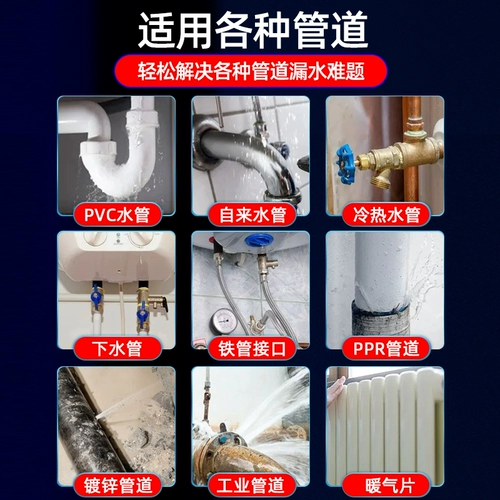 适用各种管道

轻松解决各种管道漏水难题

PVC水管

自来水管

冷热水管

下水管

铁管接口

PPR管道

镀锌管道

工业管道

暖气片