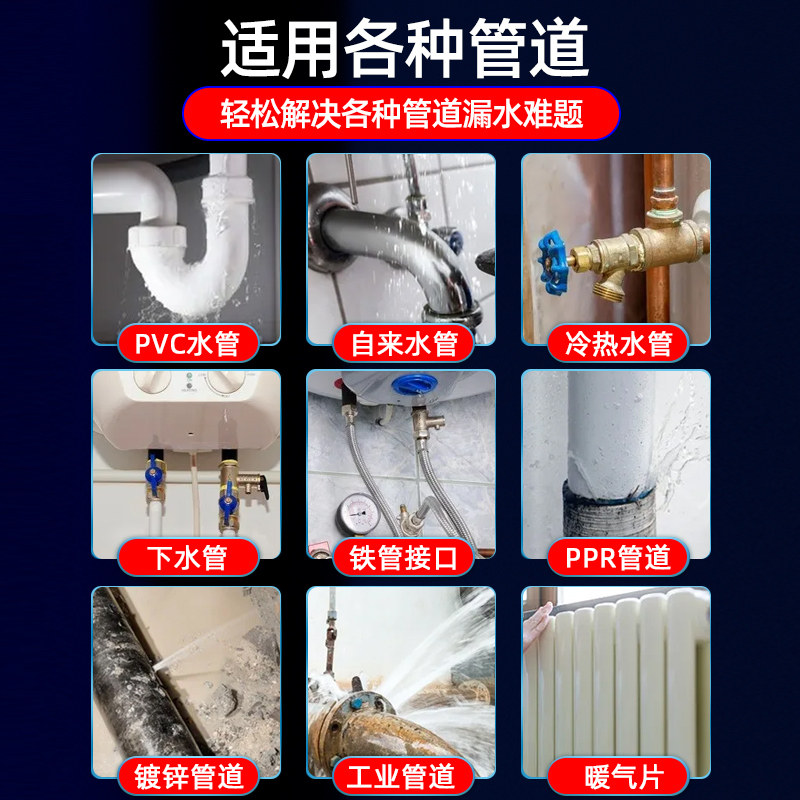 适用各种管道

轻松解决各种管道漏水难题

PVC水管

自来水管

冷热水管

下水管

铁管接口

PPR管道

镀锌管道

工业管道

暖气片